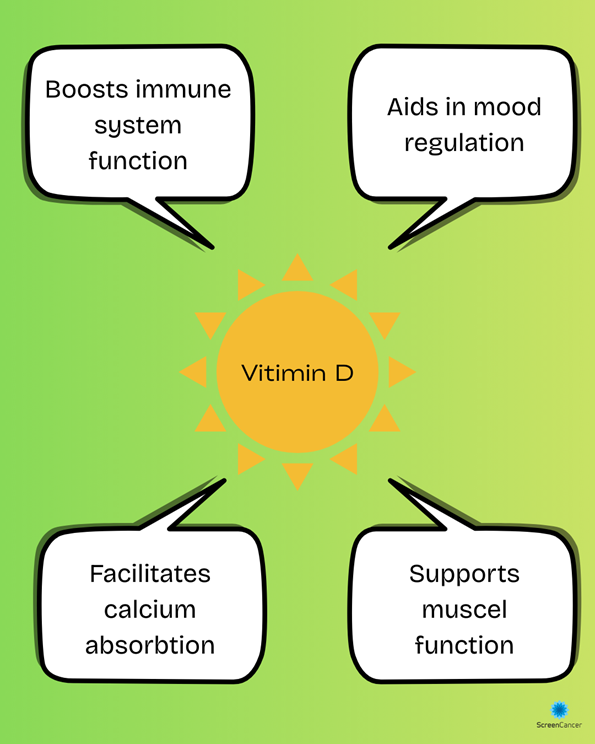 Boosts immune system function

Aids in mood regulation

Vitimin D

Facilitates calcium absorbtion

Supports muscel function

ScreenCancer