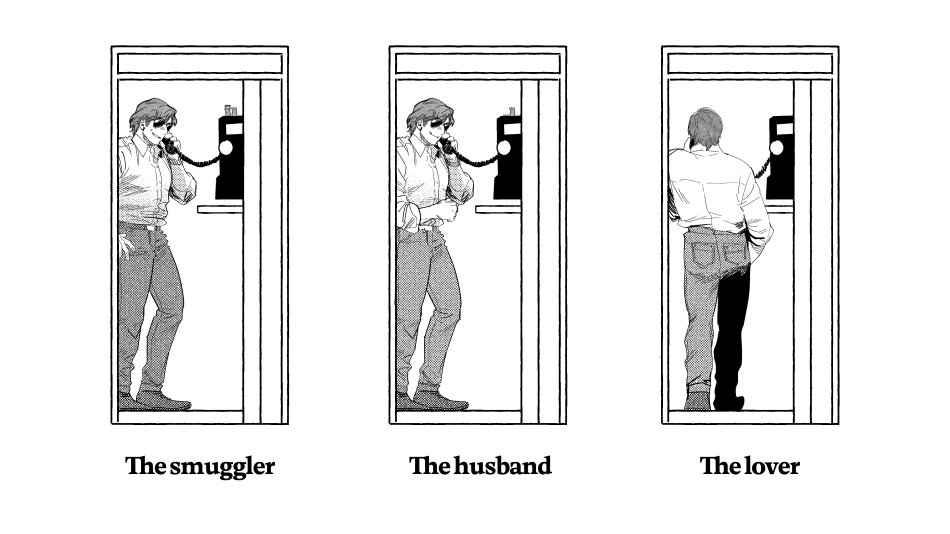 The smuggler

The husband

The lover