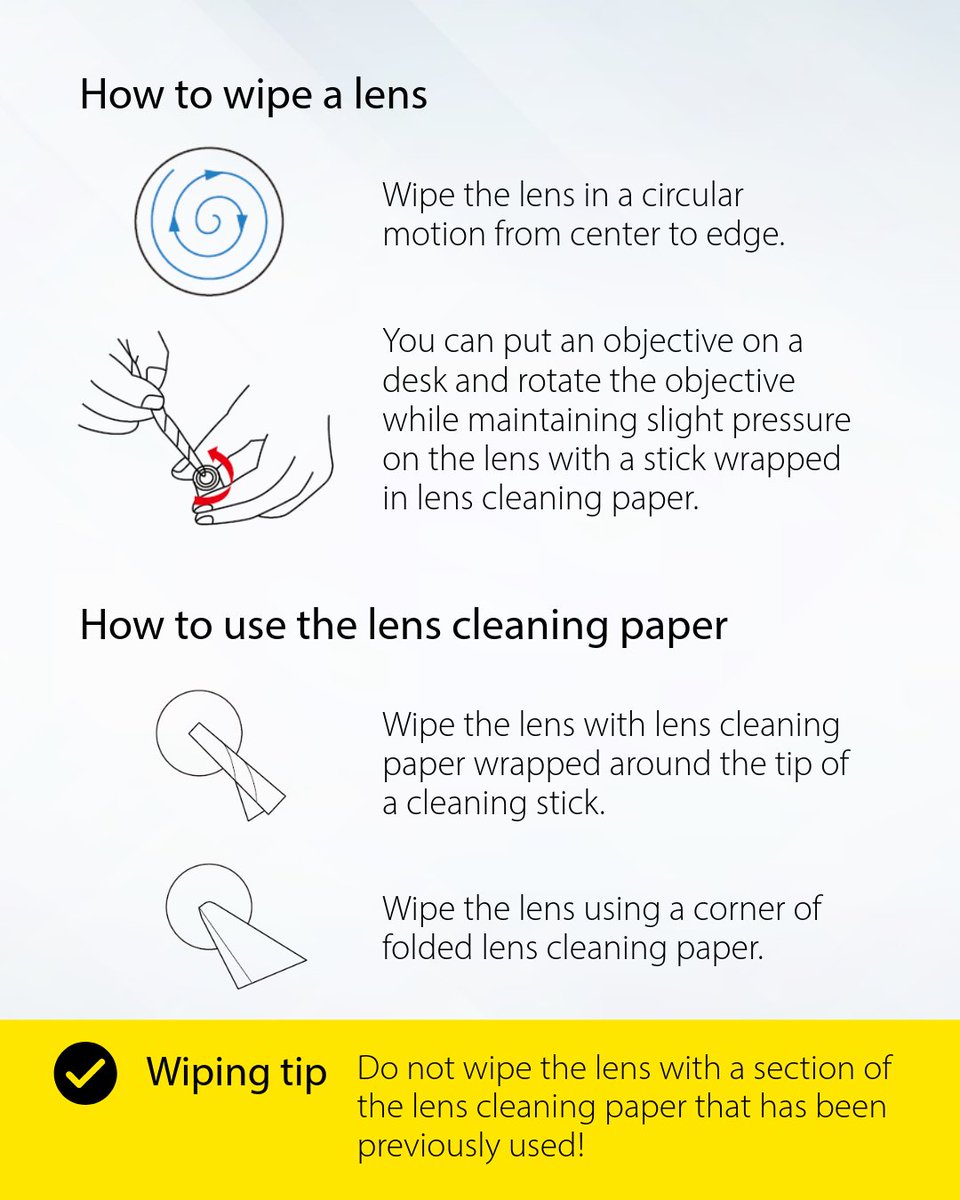 How to wipe a lens

Wipe the lens in a circular motion from center to edge.

You can put an objective on a desk and rotate the objective while maintaining slight pressure on the lens with a stick wrapped in lens cleaning paper.

How to use the lens cleaning paper

Wipe the lens with lens cleaning paper wrapped around the tip of a cleaning stick.

Wipe the lens using a corner of folded lens cleaning paper.

Wiping tip

Do not wipe the lens with a section of the lens cleaning paper that has been previously used!