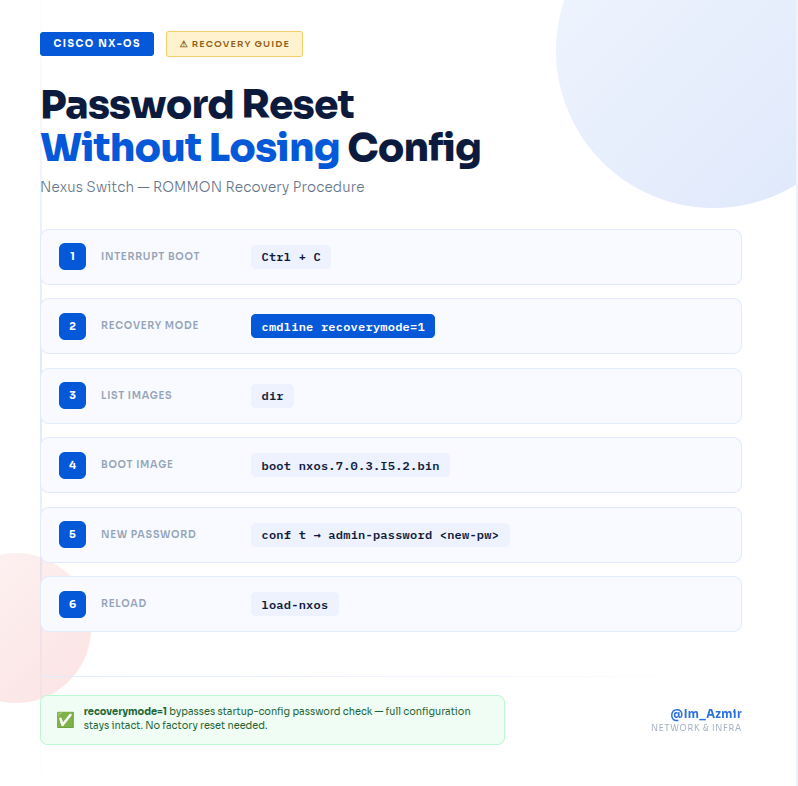 CISCO NX-OS

⚠ RECOVERY GUIDE

Password Reset
Without Losing Config

Nexus Switch — ROMMON Recovery Procedure

1 INTERRUPT BOOT Ctrl + C

2 RECOVERY MODE cmdline recoverymode=1

3 LIST IMAGES dir

4 BOOT IMAGE boot nxos.7.0.3.I5.2.bin

5 NEW PASSWORD conf t → admin-password <new-pw>

6 RELOAD load-nxos

✅ recoverymode=1 bypasses startup-config password check — full configuration stays intact. No factory reset needed.

@Im_Azmir
NETWORK & INFRA