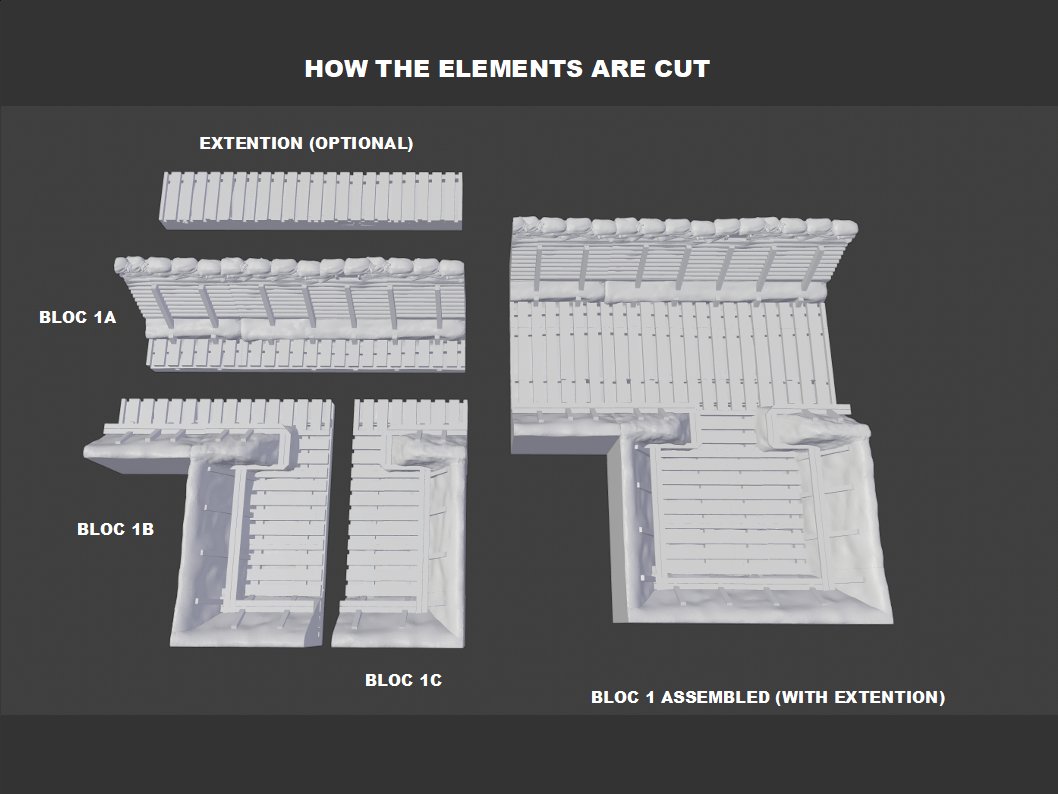 HOW THE ELEMENTS ARE CUT

EXTENTION (OPTIONAL)

BLOC 1A

BLOC 1B

BLOC 1C

BLOC 1 ASSEMBLED (WITH EXTENTION)