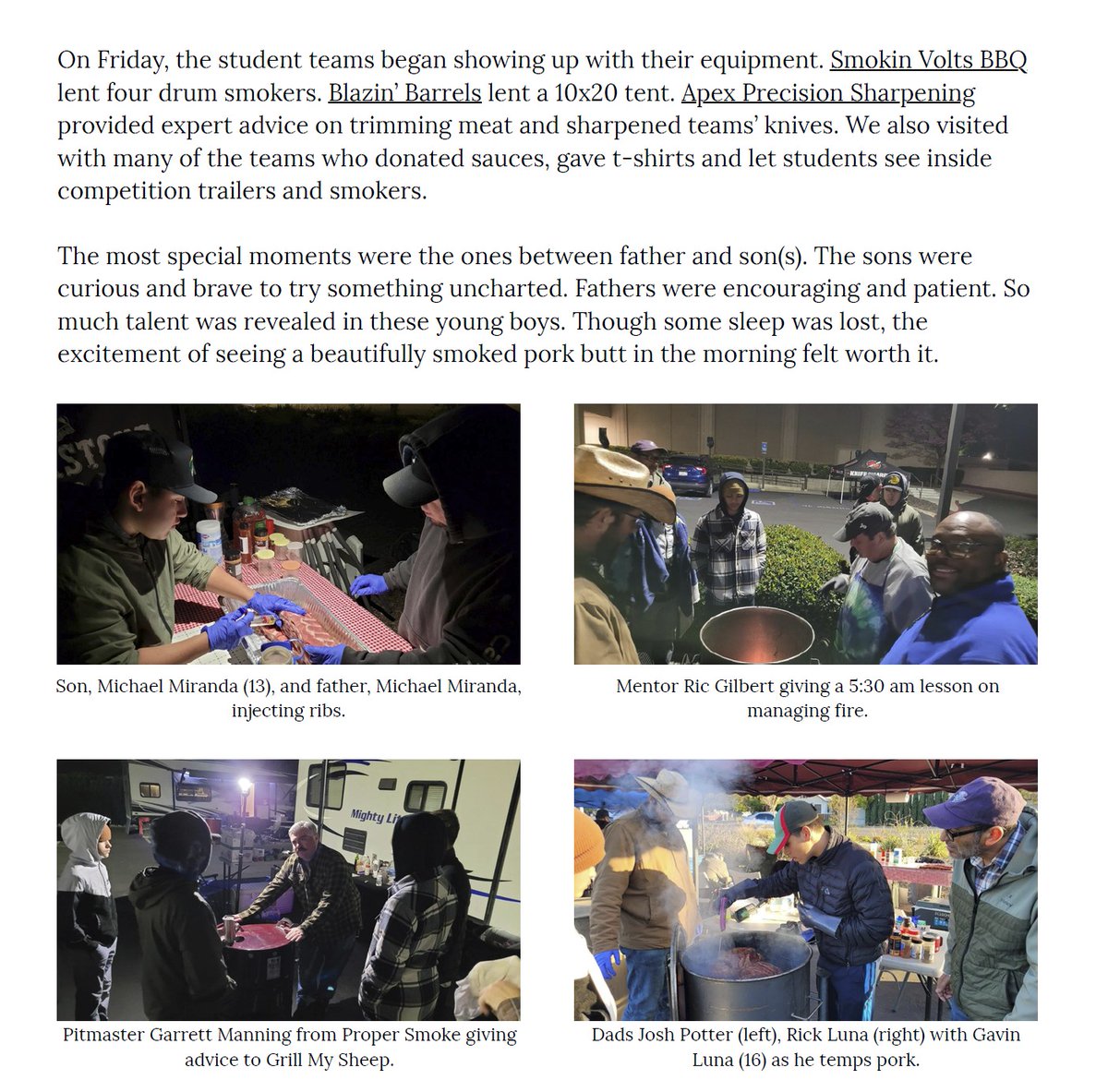 On Friday, the student teams began showing up with their equipment. Smokin Volts BBQ lent four drum smokers. Blazin' Barrels lent a 10x20 tent. Apex Precision Sharpening provided expert advice on trimming meat and sharpened teams' knives. We also visited with many of the teams who donated sauces, gave t-shirts and let students see inside competition trailers and smokers.

The most special moments were the ones between father and son(s). The sons were curious and brave to try something uncharted. Fathers were encouraging and patient. So much talent was revealed in these young boys. Though some sleep was lost, the excitement of seeing a beautifully smoked pork butt in the morning felt worth it.

Son, Michael Miranda (13), and father, Michael Miranda, injecting ribs.

Mentor Ric Gilbert giving a 5:30 am lesson on managing fire.

Mighty Lit

Pitmaster Garrett Manning from Proper Smoke giving advice to Grill My Sheep.

Dads Josh Potter (left), Rick Luna (right) with Gavin Luna (16) as he temps pork.