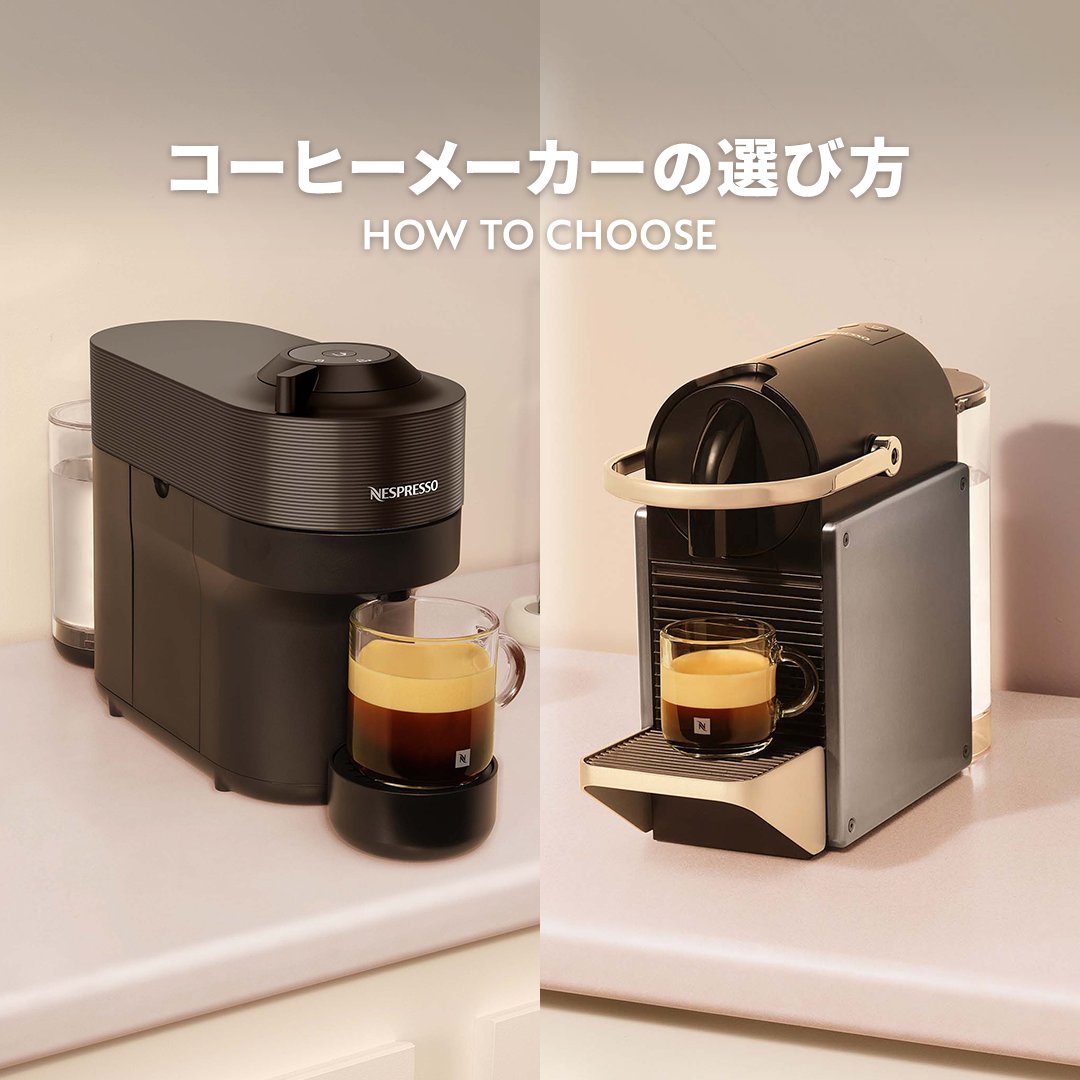 コーヒーメーカーの選び方
HOW TO CHOOSE

NESPRESSO