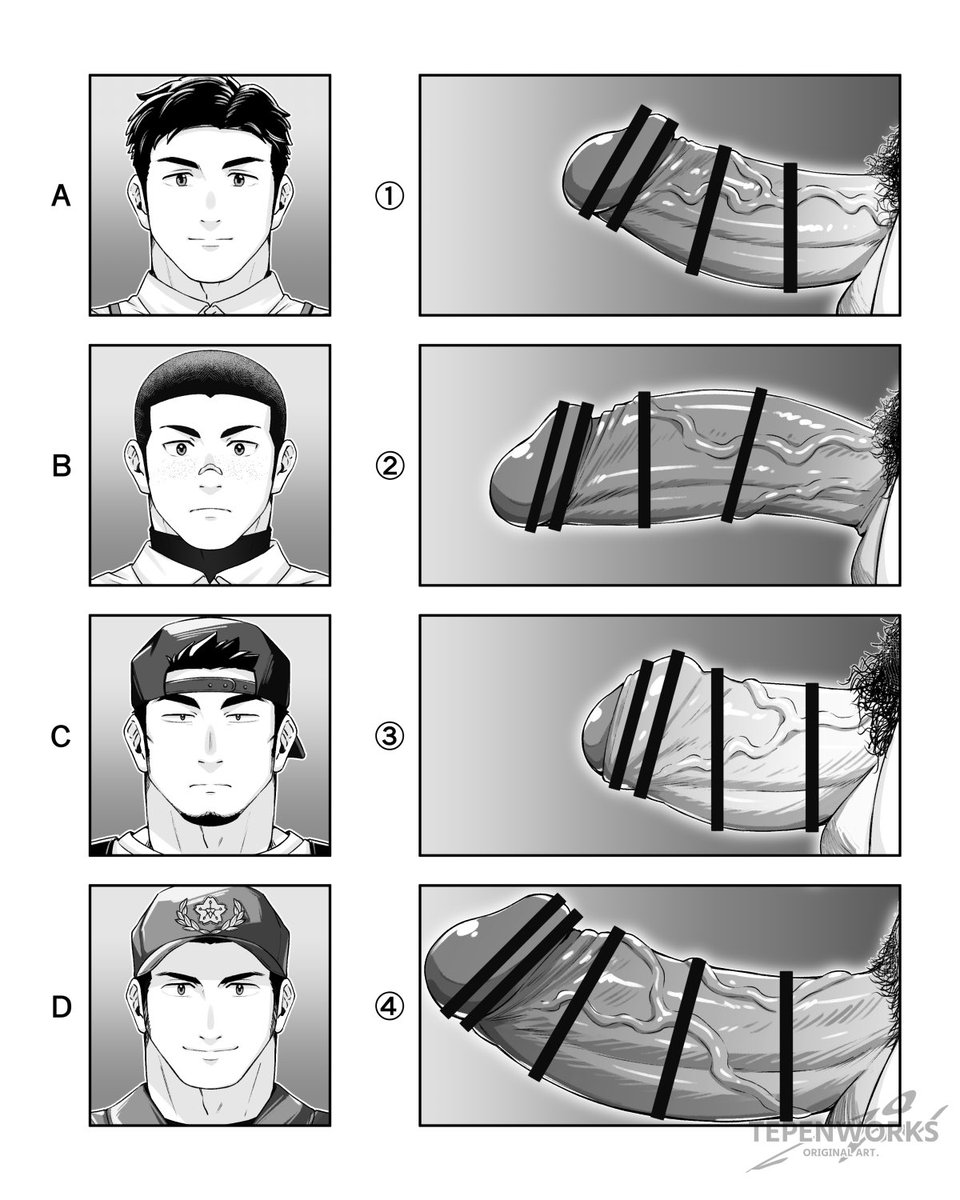 A

①

B

②

C

③

D

④

TEPENWORKS
ORIGINAL ART.