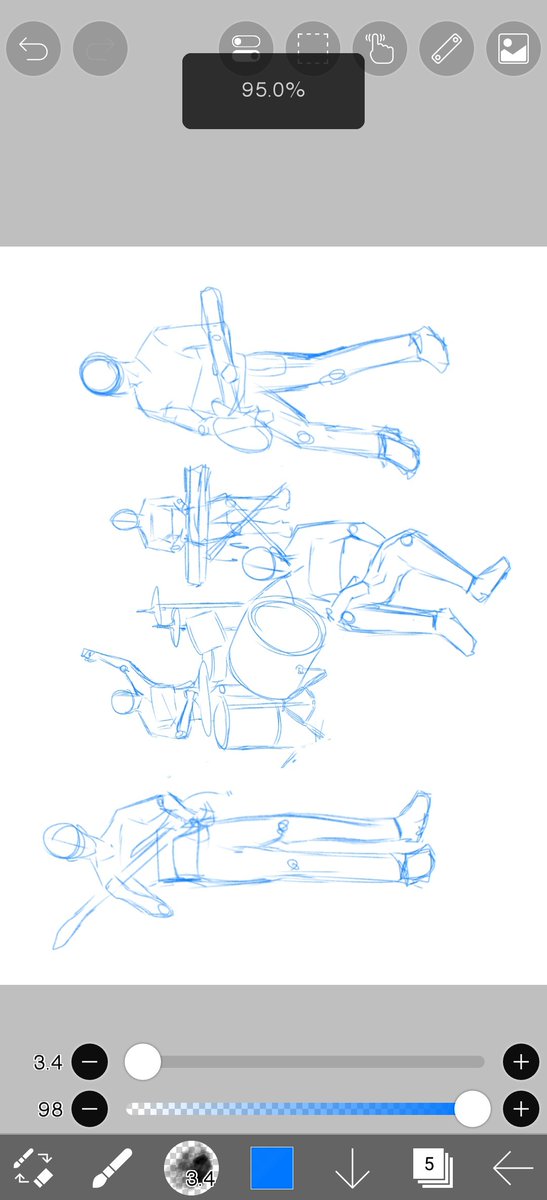 95.0%

3.4

98

3.4

5