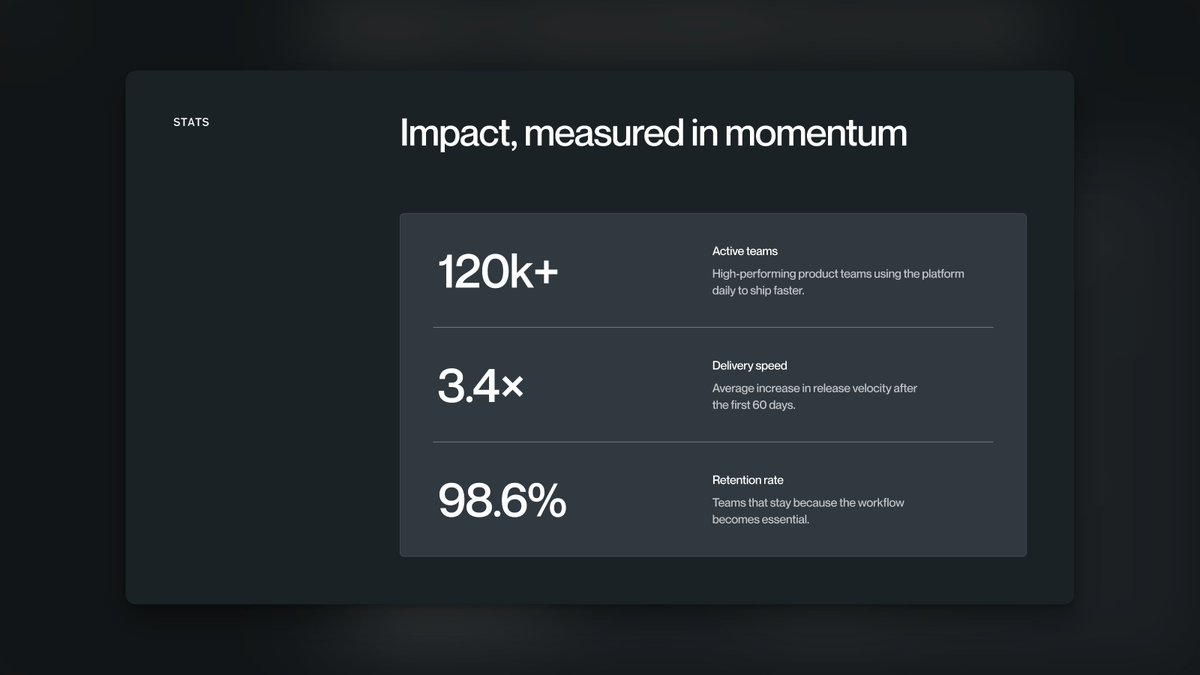 STATS

Impact, measured in momentum

120k+

Active teams

High-performing product teams using the platform daily to ship faster.

3.4×

Delivery speed

Average increase in release velocity after the first 60 days.

98.6%

Retention rate

Teams that stay because the workflow becomes essential.