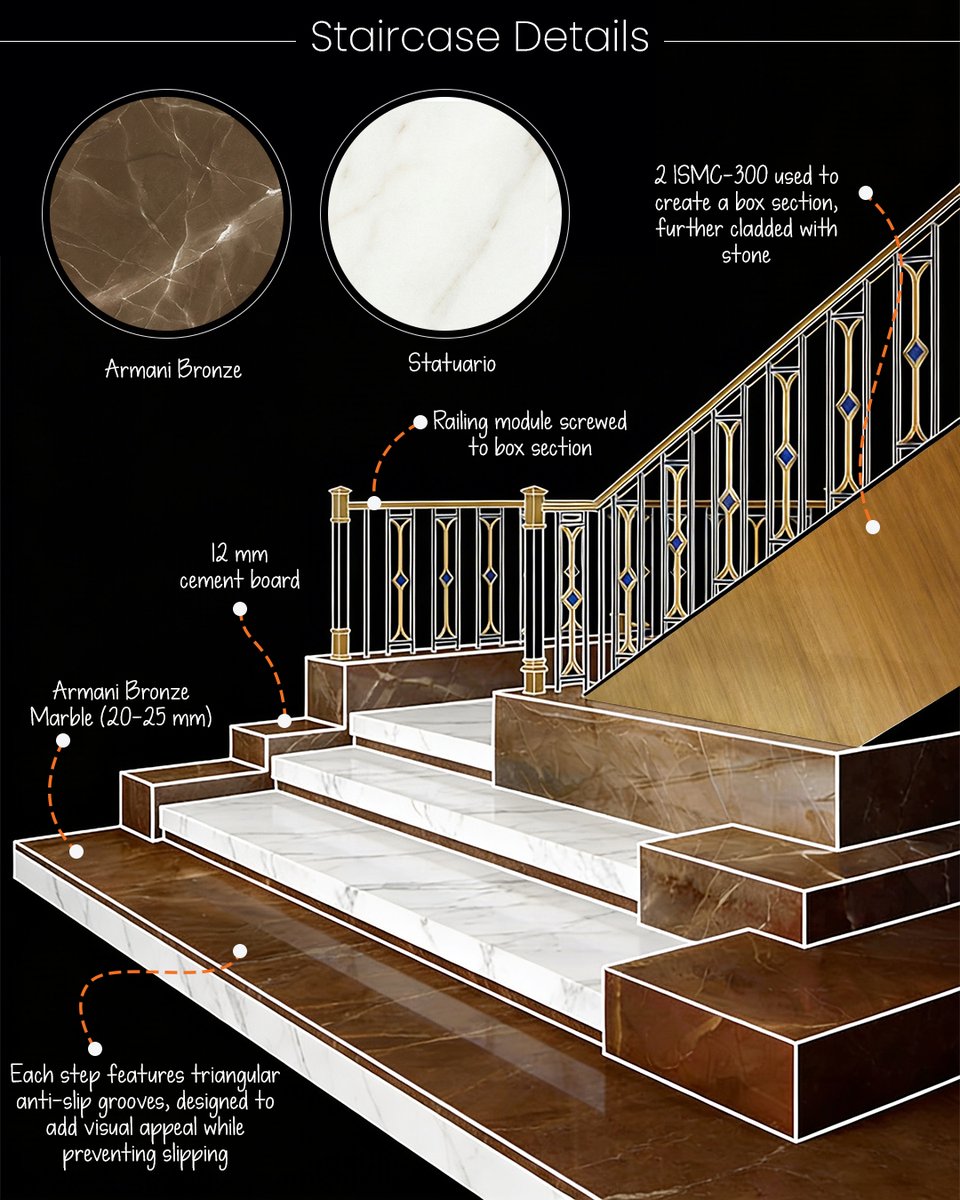 Staircase Details

Armani Bronze

Statuario

2 ISMC-300 used to create a box section, further cladded with stone

Railing module screwed to box section

12 mm cement board

Armani Bronze Marble (20-25 mm)

Each step features triangular anti-slip grooves, designed to add visual appeal while preventing slipping