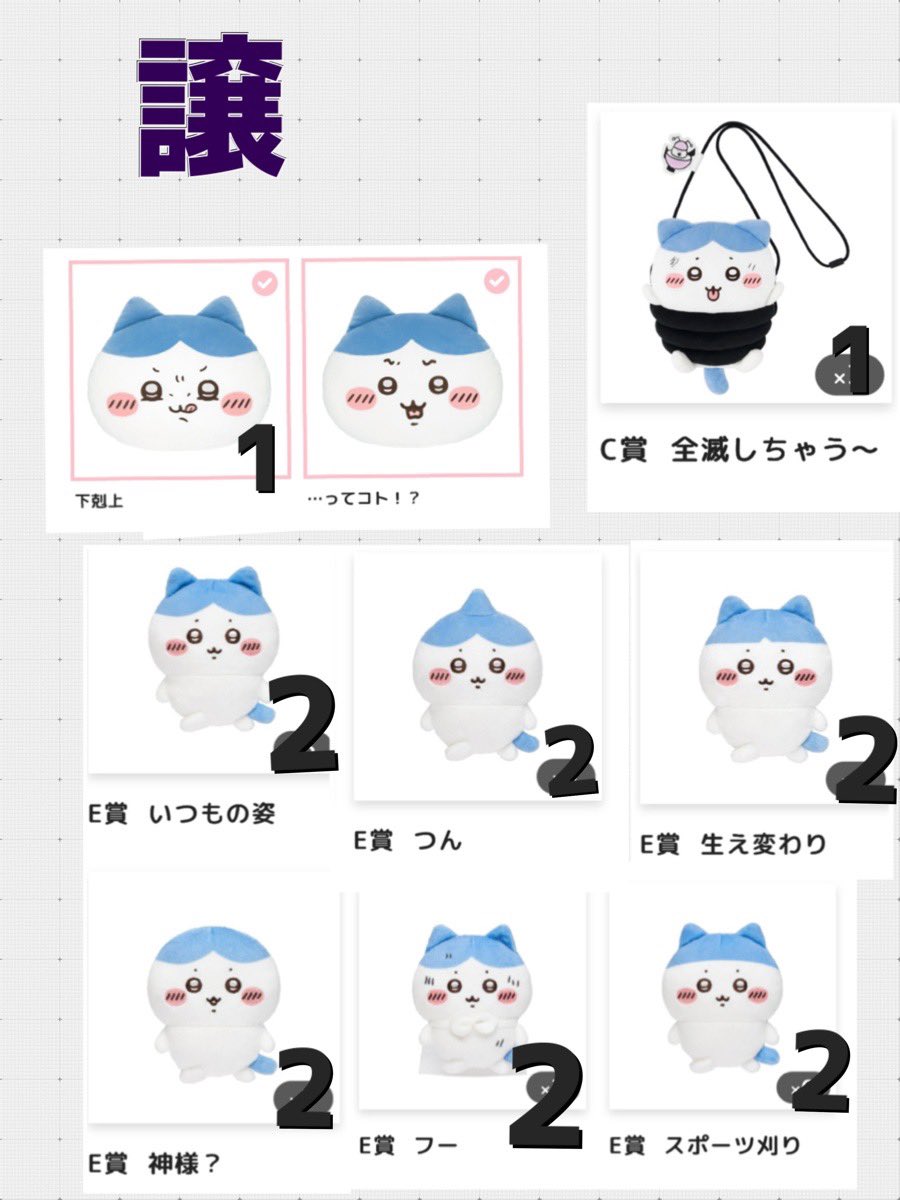 譲

1

下剋上

…ってコト！？

1

C賞　全滅しちゃう〜

2

E賞　いつもの姿

2

E賞　つん

2

E賞　生え変わり

2

E賞　神様？

2

E賞　フー

2

E賞　スポーツ刈り