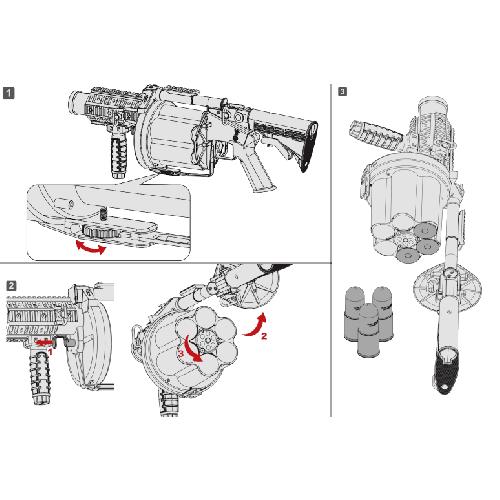 1

2

1

3

2

3