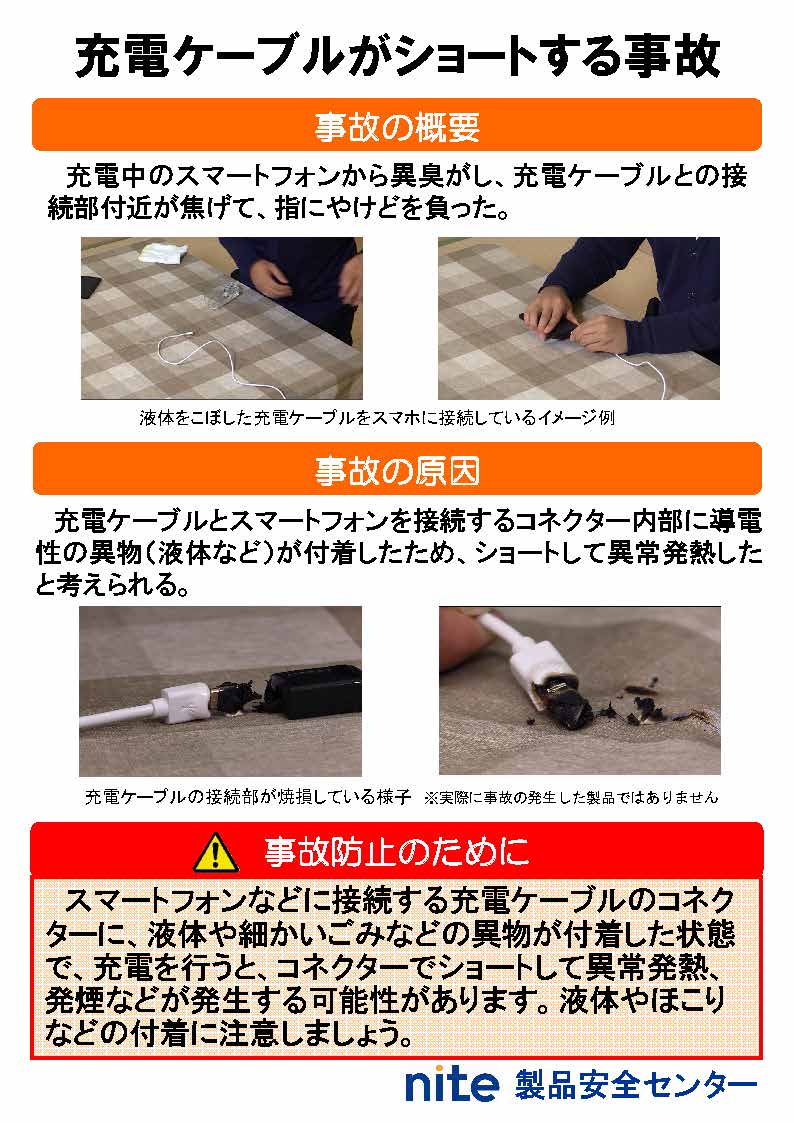 充電ケーブルがショートする事故

事故の概要

充電中のスマートフォンから異臭がし、充電ケーブルとの接続部付近が焦げて、指にやけどを負った。

液体をこぼした充電ケーブルをスマホに接続しているイメージ例

事故の原因

充電ケーブルとスマートフォンを接続するコネクター内部に導電性の異物（液体など）が付着したため、ショートして異常発熱したと考えられる。

充電ケーブルの接続部が焼損している様子　※実際に事故の発生した製品ではありません

事故防止のために

スマートフォンなどに接続する充電ケーブルのコネクターに、液体や細かいごみなどの異物が付着した状態で、充電を行うと、コネクターでショートして異常発熱、発煙などが発生する可能性があります。液体やほこりなどの付着に注意しましょう。

nite 製品安全センター