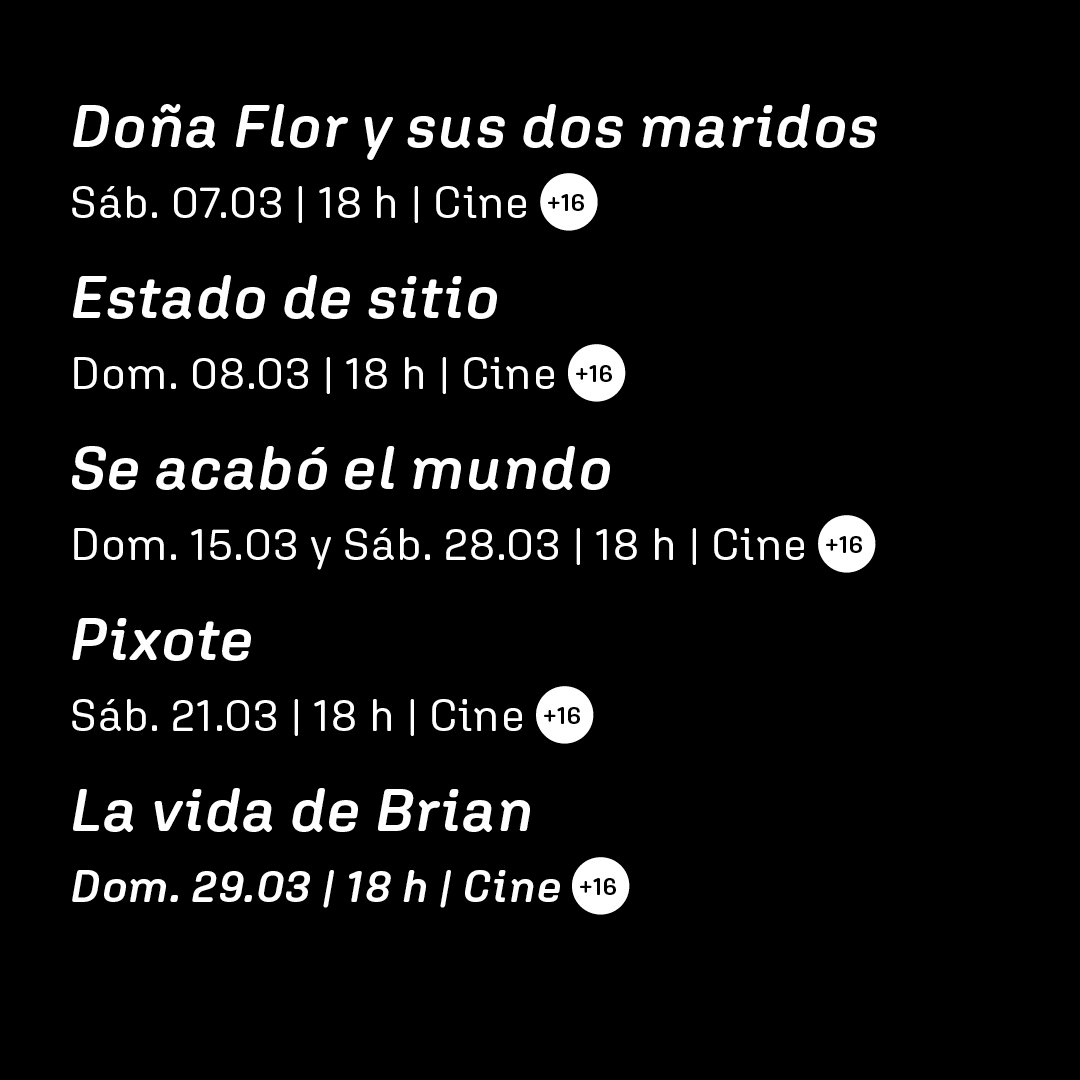 Doña Flor y sus dos maridos
Sáb. 07.03 | 18 h | Cine +16

Estado de sitio
Dom. 08.03 | 18 h | Cine +16

Se acabó el mundo
Dom. 15.03 y Sáb. 28.03 | 18 h | Cine +16

Pixote
Sáb. 21.03 | 18 h | Cine +16

La vida de Brian
Dom. 29.03 | 18 h | Cine +16