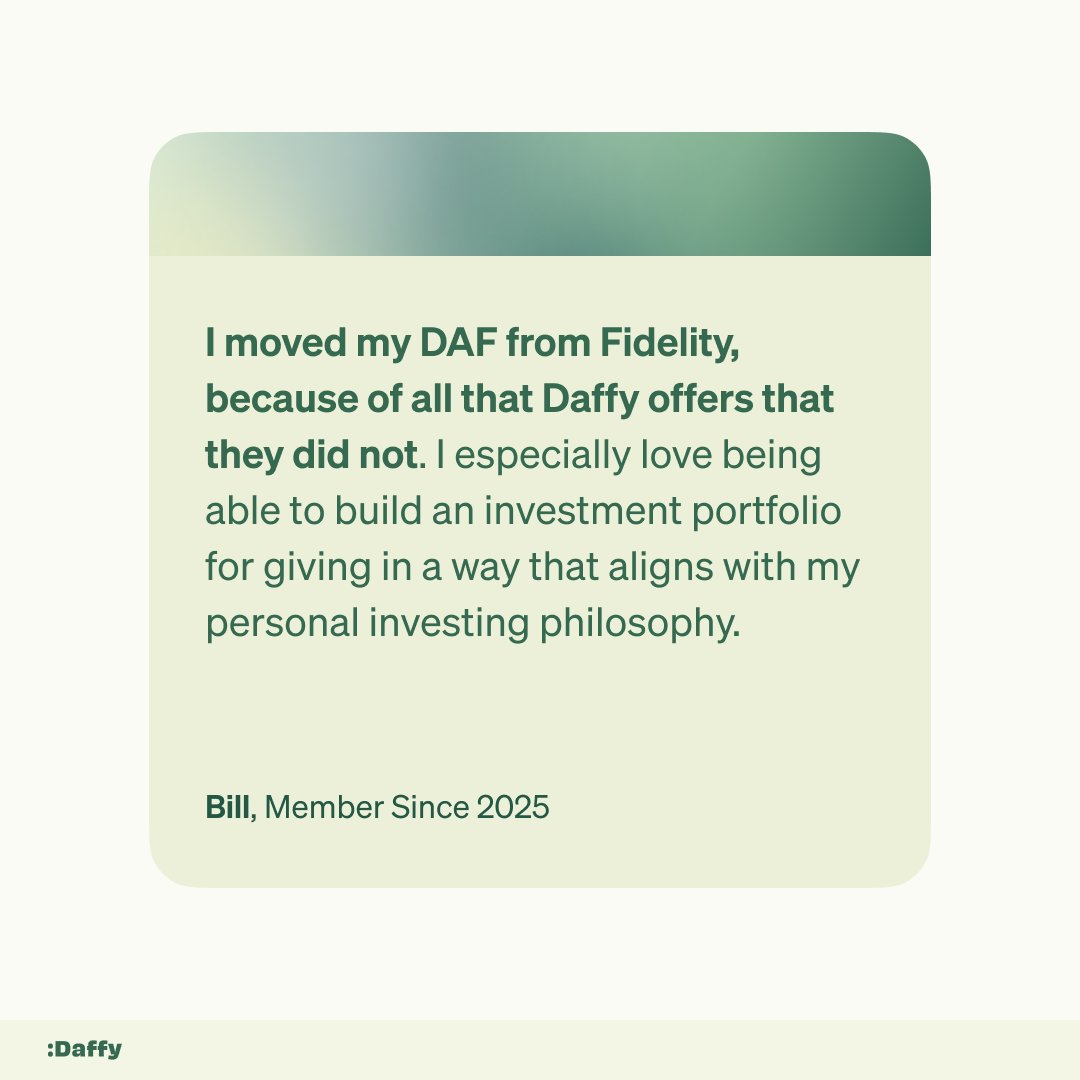 I moved my DAF from Fidelity, because of all that Daffy offers that they did not. I especially love being able to build an investment portfolio for giving in a way that aligns with my personal investing philosophy.

Bill, Member Since 2025

:Daffy