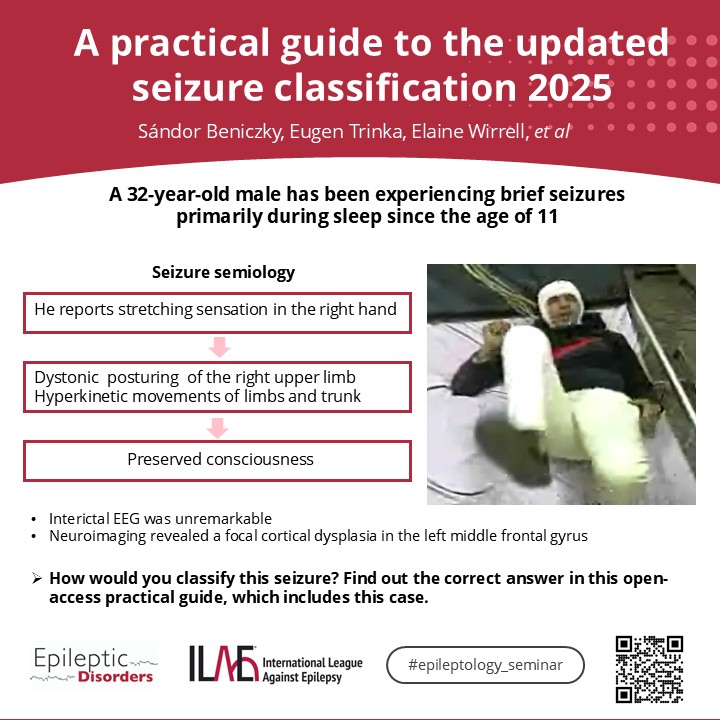 A practical guide to the updated seizure classification 2025

Sándor Beniczky, Eugen Trinka, Elaine Wirrell, et al

A 32-year-old male has been experiencing brief seizures primarily during sleep since the age of 11

Seizure semiology

He reports stretching sensation in the right hand

Dystonic posturing of the right upper limb
Hyperkinetic movements of limbs and trunk

Preserved consciousness

• Interictal EEG was unremarkable
• Neuroimaging revealed a focal cortical dysplasia in the left middle frontal gyrus

➢ How would you classify this seizure? Find out the correct answer in this open-access practical guide, which includes this case.

Epileptic Disorders

ILAE International League Against Epilepsy

#epileptology_seminar