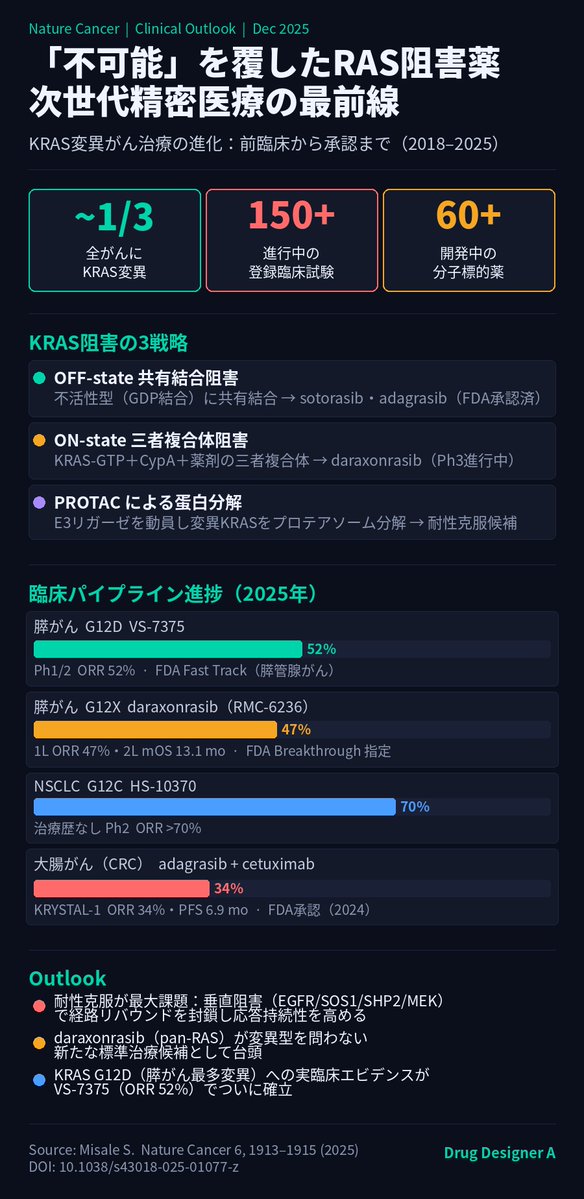 Nature Cancer | Clinical Outlook | Dec 2025

「不可能」を覆したRAS阻害薬 次世代精密医療の最前線

KRAS変異がん治療の進化：前臨床から承認まで（2018–2025）

~1/3
全がんに KRAS変異

150+
進行中の 登録臨床試験

60+
開発中の 分子標的薬

KRAS阻害の3戦略

OFF-state 共有結合阻害
不活性型（GDP結合）に共有結合 → sotorasib・adagrasib（FDA承認済）

ON-state 三者複合体阻害
KRAS-GTP＋CypA＋薬剤の三者複合体 → daraxonrasib（Ph3進行中）

PROTAC による蛋白分解
E3リガーゼを動員し変異KRASをプロテアソーム分解 → 耐性克服候補

臨床パイプライン進捗（2025年）

膵がん G12D VS-7375
52%
Ph1/2 ORR 52% · FDA Fast Track（膵管腺がん）

膵がん G12X daraxonrasib（RMC-6236）
47%
1L ORR 47%・2L mOS 13.1 mo · FDA Breakthrough 指定

NSCLC G12C HS-10370
70%
治療歴なし Ph2 ORR >70%

大腸がん（CRC） adagrasib + cetuximab
34%
KRYSTAL-1 ORR 34%・PFS 6.9 mo · FDA承認（2024）

Outlook

耐性克服が最大課題：垂直阻害（EGFR/SOS1/SHP2/MEK）で経路リバウンドを封鎖し応答持続性を高める

daraxonrasib（pan-RAS）が変異型を問わない新たな標準治療候補として台頭

KRAS G12D（膵がん最多変異）への実臨床エビデンスがVS-7375（ORR 52%）でついに確立

Source: Misale S. Nature Cancer 6, 1913–1915 (2025)
DOI: 10.1038/s43018-025-01077-z

Drug Designer A