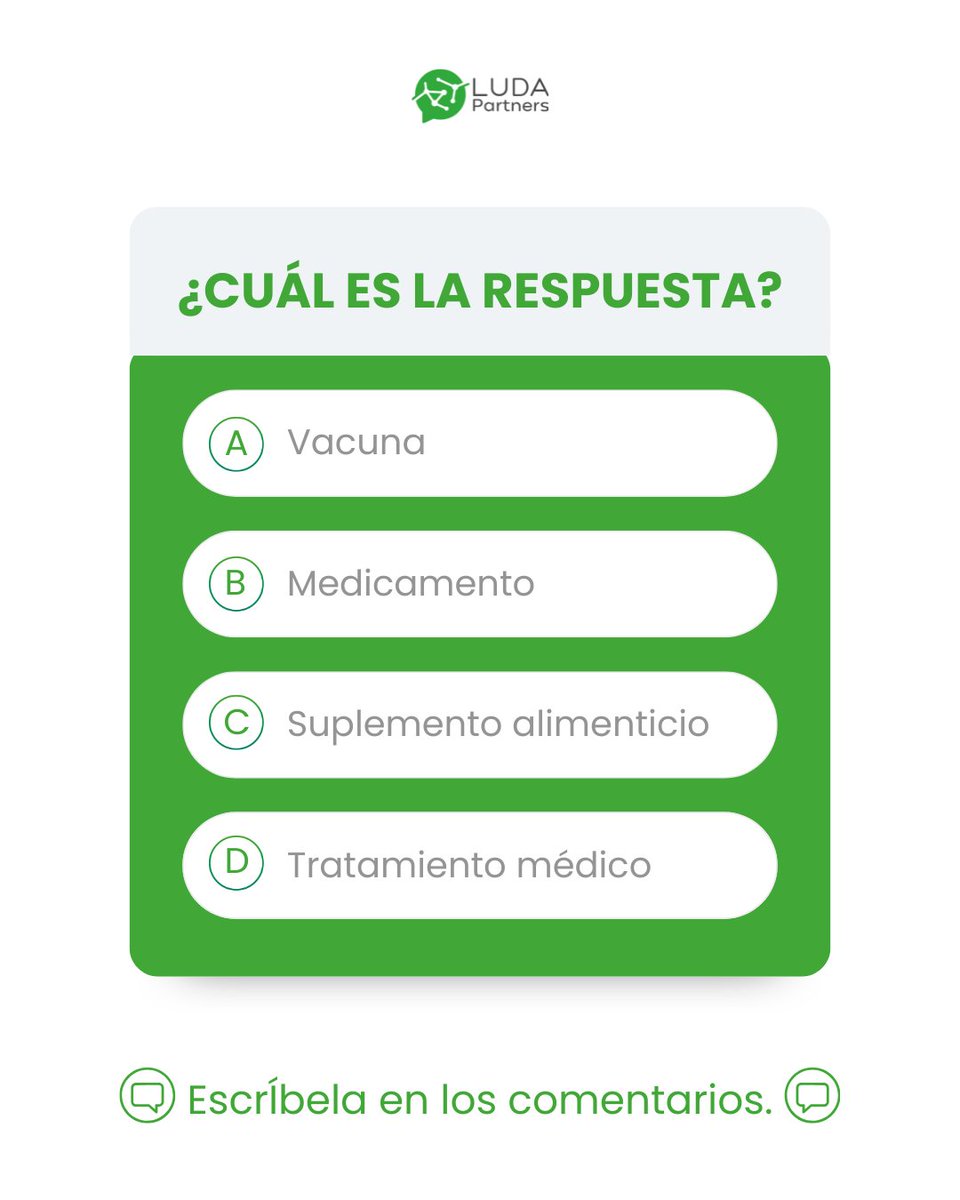 LUDA
Partners

¿CUÁL ES LA RESPUESTA?

A Vacuna

B Medicamento

C Suplemento alimenticio

D Tratamiento médico

Escríbela en los comentarios.