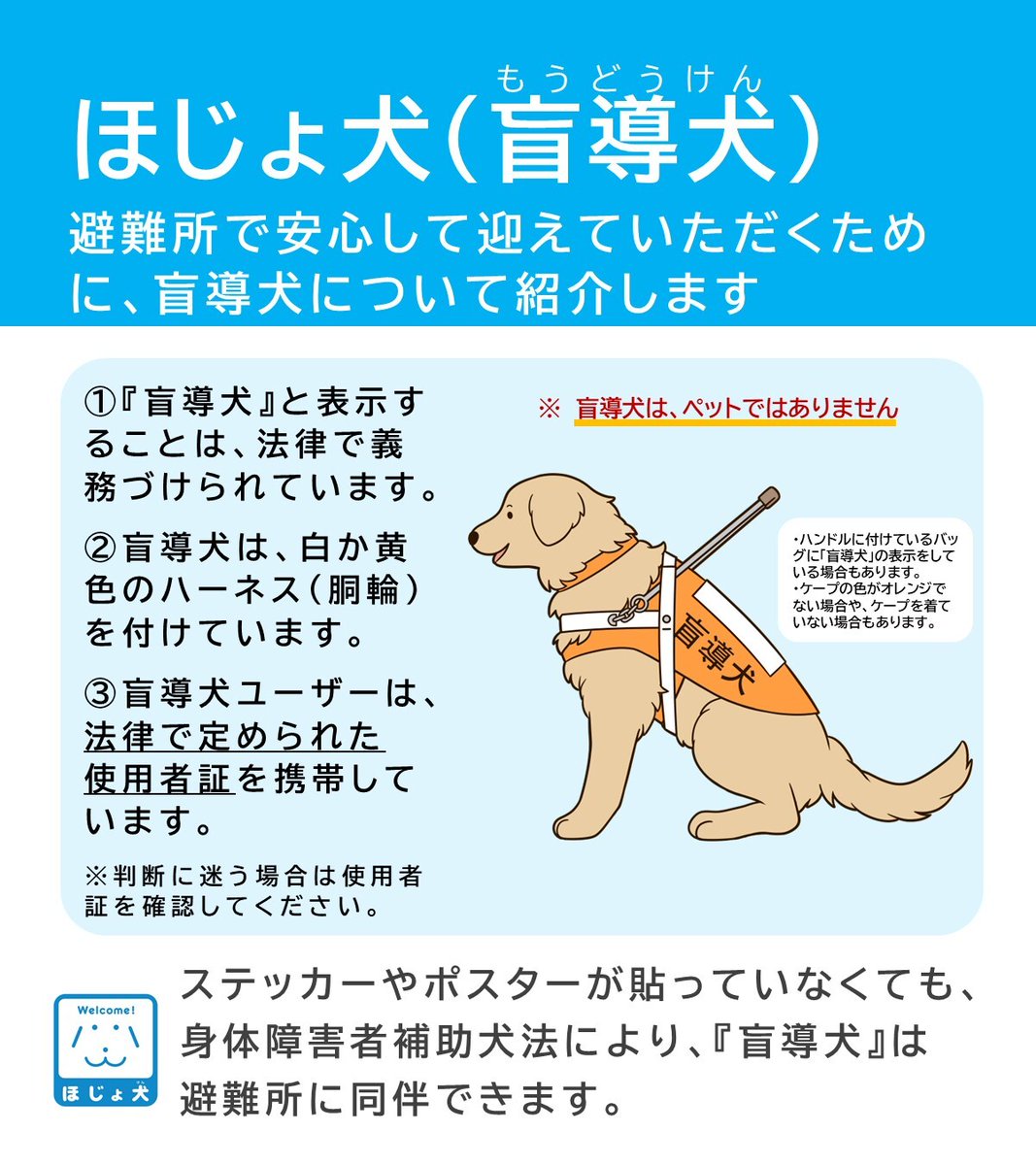 もうどうけん
ほじょ犬(盲導犬)
避難所で安心して迎えていただくために、盲導犬について紹介します

①『盲導犬』と表示することは、法律で義務づけられています。

②盲導犬は、白か黄色のハーネス(胴輪)を付けています。

③盲導犬ユーザーは、法律で定められた使用者証を携帯しています。

※判断に迷う場合は使用者証を確認してください。

※ 盲導犬は、ペットではありません

・ハンドルに付けているバッグに「盲導犬」の表示をしている場合もあります。
・ケープの色がオレンジでない場合や、ケープを着ていない場合もあります。

盲導犬

Welcome!
ほじょ犬

ステッカーやポスターが貼っていなくても、身体障害者補助犬法により、『盲導犬』は避難所に同伴できます。