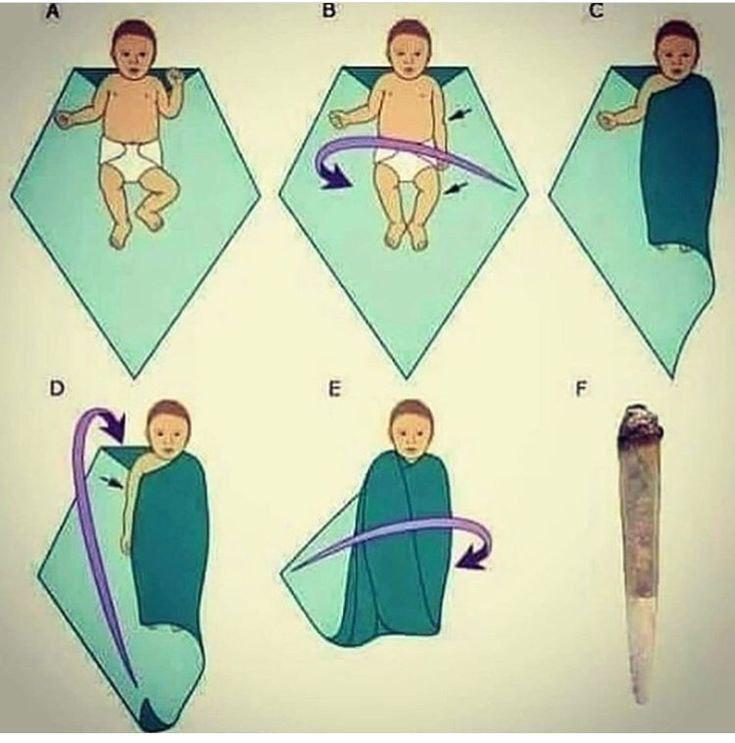 A
B
C
D
E
F