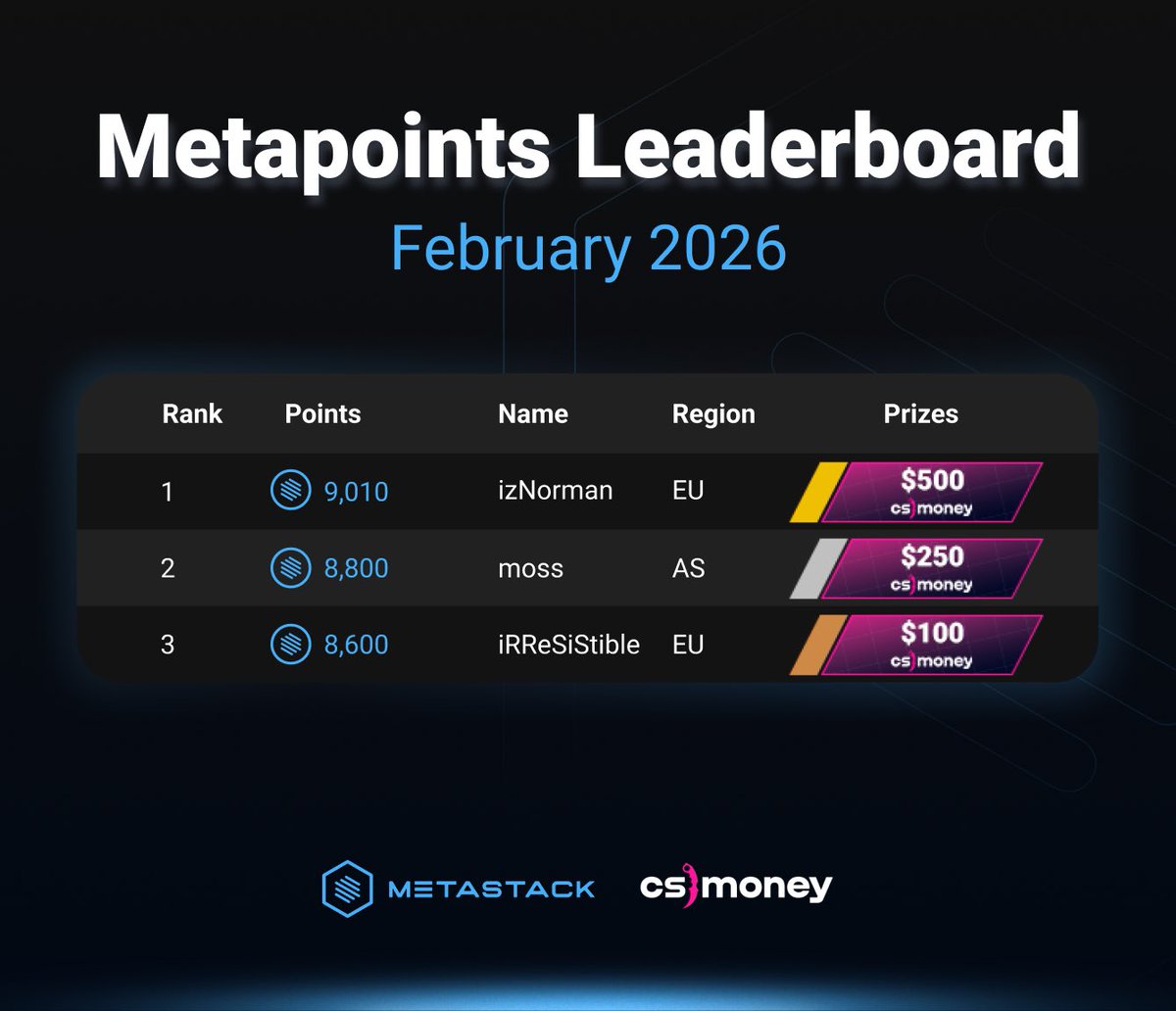 Metapoints Leaderboard

February 2026

| Rank | Points | Name | Region | Prizes |
|---|---|---|---|---|
| 1 | 9,010 | izNorman | EU | $500 cs money |
| 2 | 8,800 | moss | AS | $250 cs money |
| 3 | 8,600 | iRReSiStible | EU | $100 cs money |

METASTACK cs money