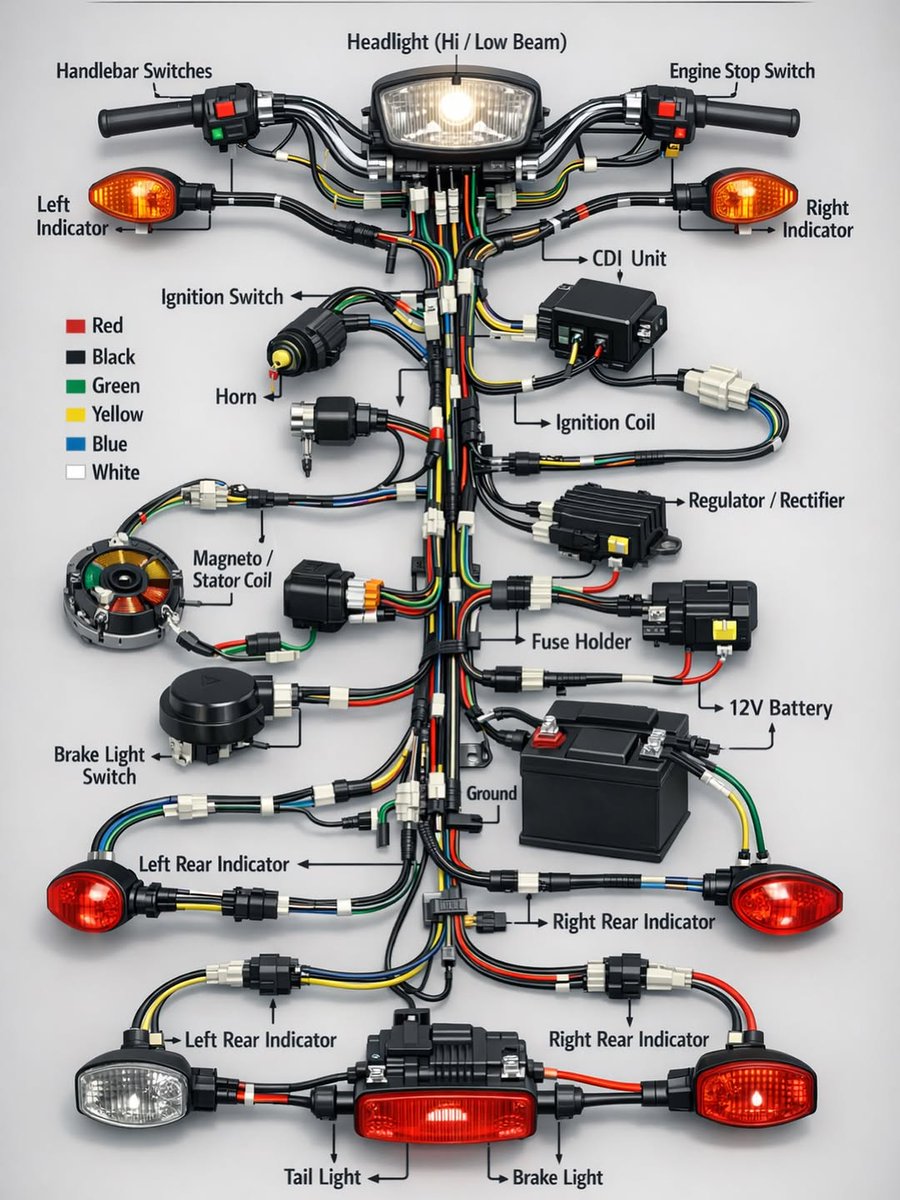 Headlight (Hi / Low Beam)

Handlebar Switches

Engine Stop Switch

Left Indicator

Right Indicator

CDI Unit

Ignition Switch

Red
Black
Green
Yellow
Blue
White

Horn

Ignition Coil

Regulator / Rectifier

Magneto / Stator Coil

Fuse Holder

12V Battery

Brake Light Switch

Ground

Left Rear Indicator

Right Rear Indicator

Left Rear Indicator

Right Rear Indicator

Tail Light

Brake Light