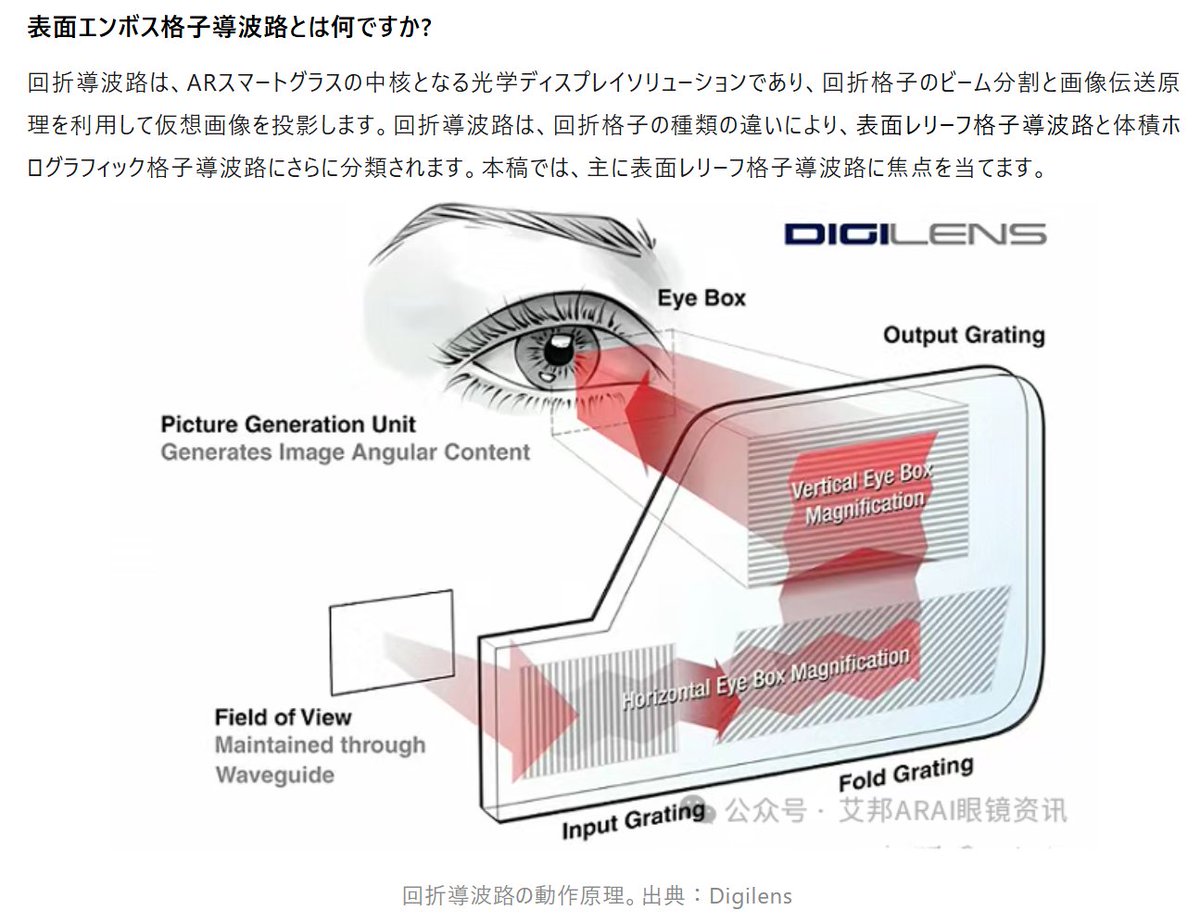 表面エンボス格子導波路とは何ですか?

回折導波路は、ARスマートグラスの中核となる光学ディスプレイソリューションであり、回折格子のビーム分割と画像伝送原理を利用して仮想画像を投影します。回折導波路は、回折格子の種類の違いにより、表面レリーフ格子導波路と体積ホログラフィック格子導波路にさらに分類されます。本稿では、主に表面レリーフ格子導波路に焦点を当てます。

DIGILENS

Eye Box

Output Grating

Picture Generation Unit
Generates Image Angular Content

Vertical Eye Box Magnification

Horizontal Eye Box Magnification

Field of View
Maintained through Waveguide

Fold Grating

Input Grating

公众号 · 艾邦ARAI眼镜资讯

回折導波路の動作原理。出典：Digilens