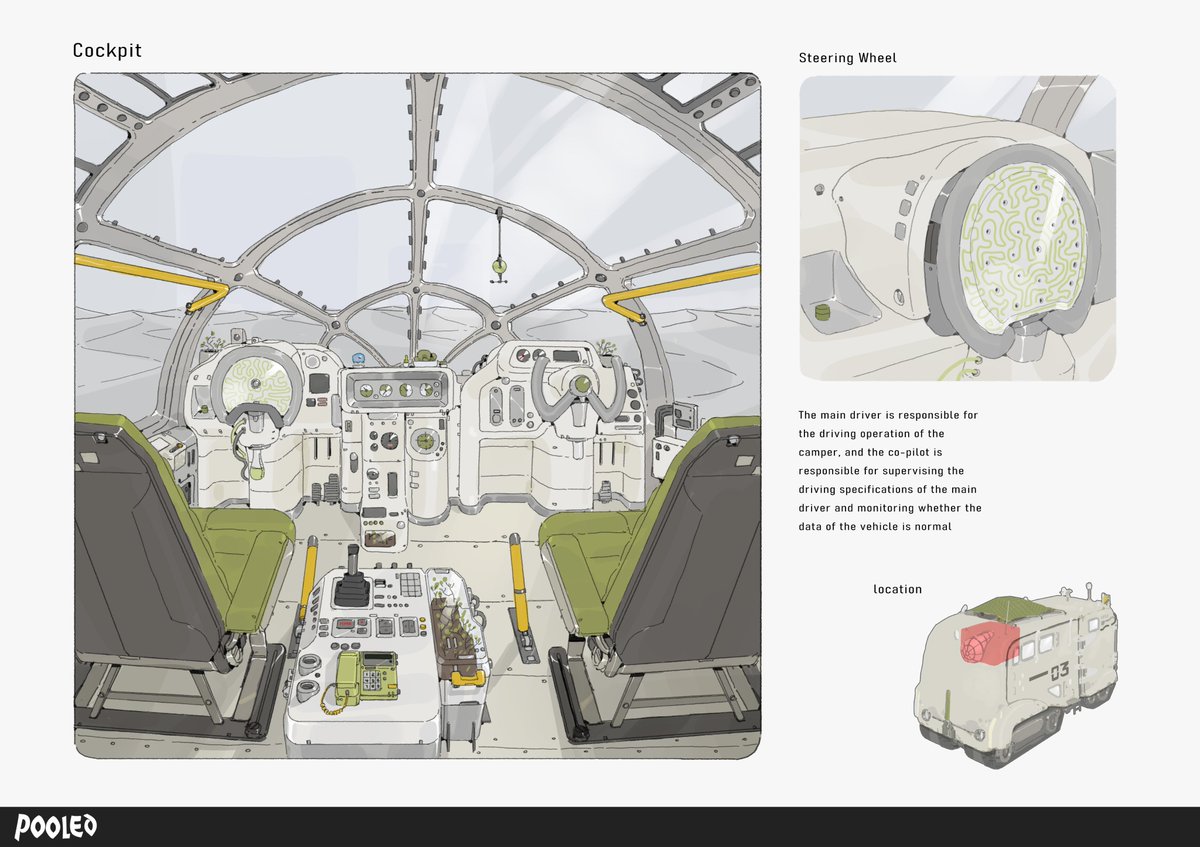 Cockpit

Steering Wheel

The main driver is responsible for the driving operation of the camper, and the co-pilot is responsible for supervising the driving specifications of the main driver and monitoring whether the data of the vehicle is normal

location

03

POOLED