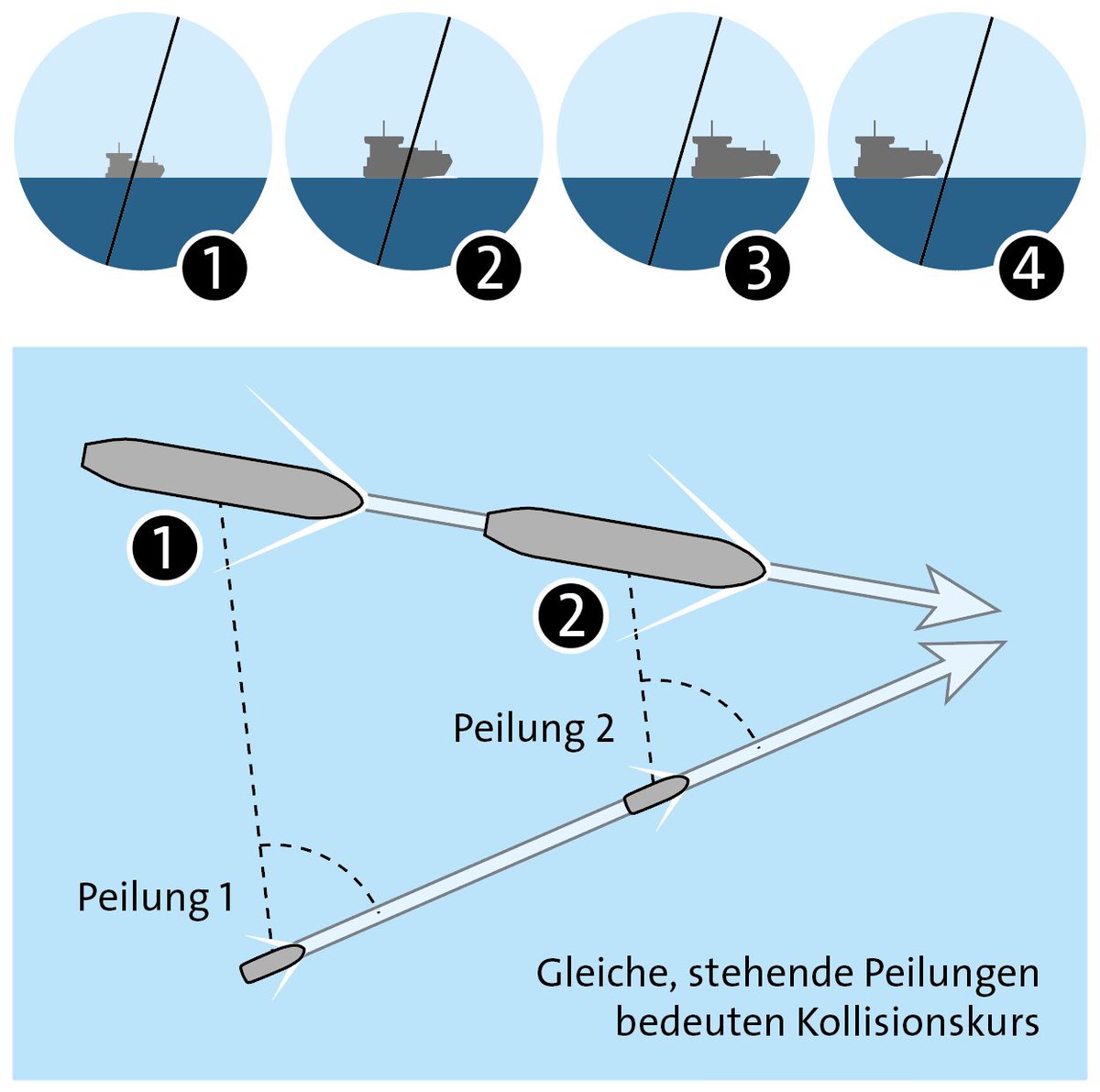 1 2 3 4

1

2

Peilung 2

Peilung 1

Gleiche, stehende Peilungen bedeuten Kollisionskurs