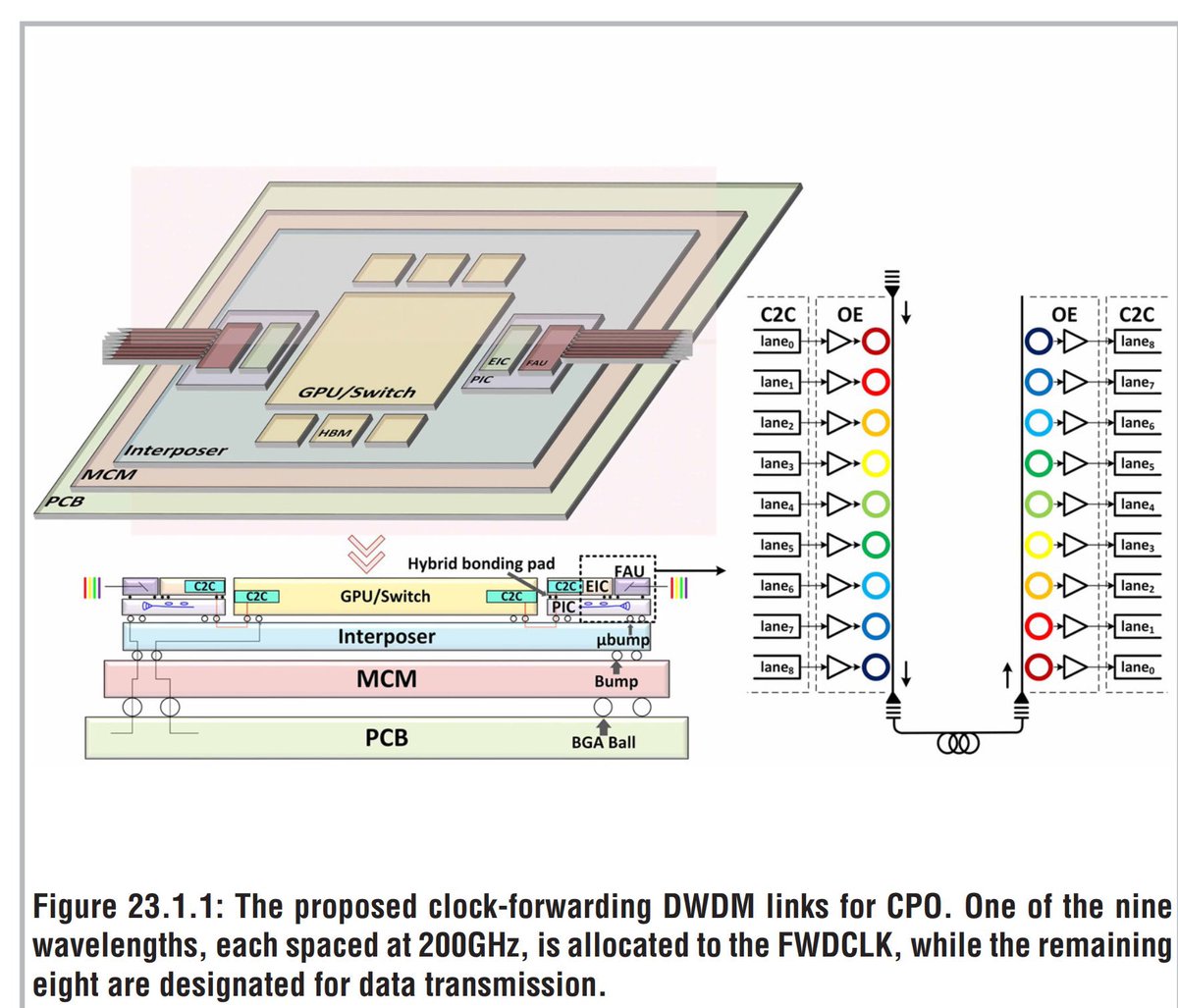 EIC FAU
PIC
GPU/Switch
HBM
Interposer
MCM
PCB

Hybrid bonding pad
FAU
C2C
C2C
GPU/Switch
C2C
C2C EIC
PIC
Interposer
μbump
MCM
Bump
PCB
BGA Ball

C2C
OE
lane$_0$
lane$_1$
lane$_2$
lane$_3$
lane$_4$
lane$_5$
lane$_6$
lane$_7$
lane$_8$

OE
C2C
lane$_8$
lane$_7$
lane$_6$
lane$_5$
lane$_4$
lane$_3$
lane$_2$
lane$_1$
lane$_0$

Figure 23.1.1: The proposed clock-forwarding DWDM links for CPO. One of the nine wavelengths, each spaced at 200GHz, is allocated to the FWDCLK, while the remaining eight are designated for data transmission.