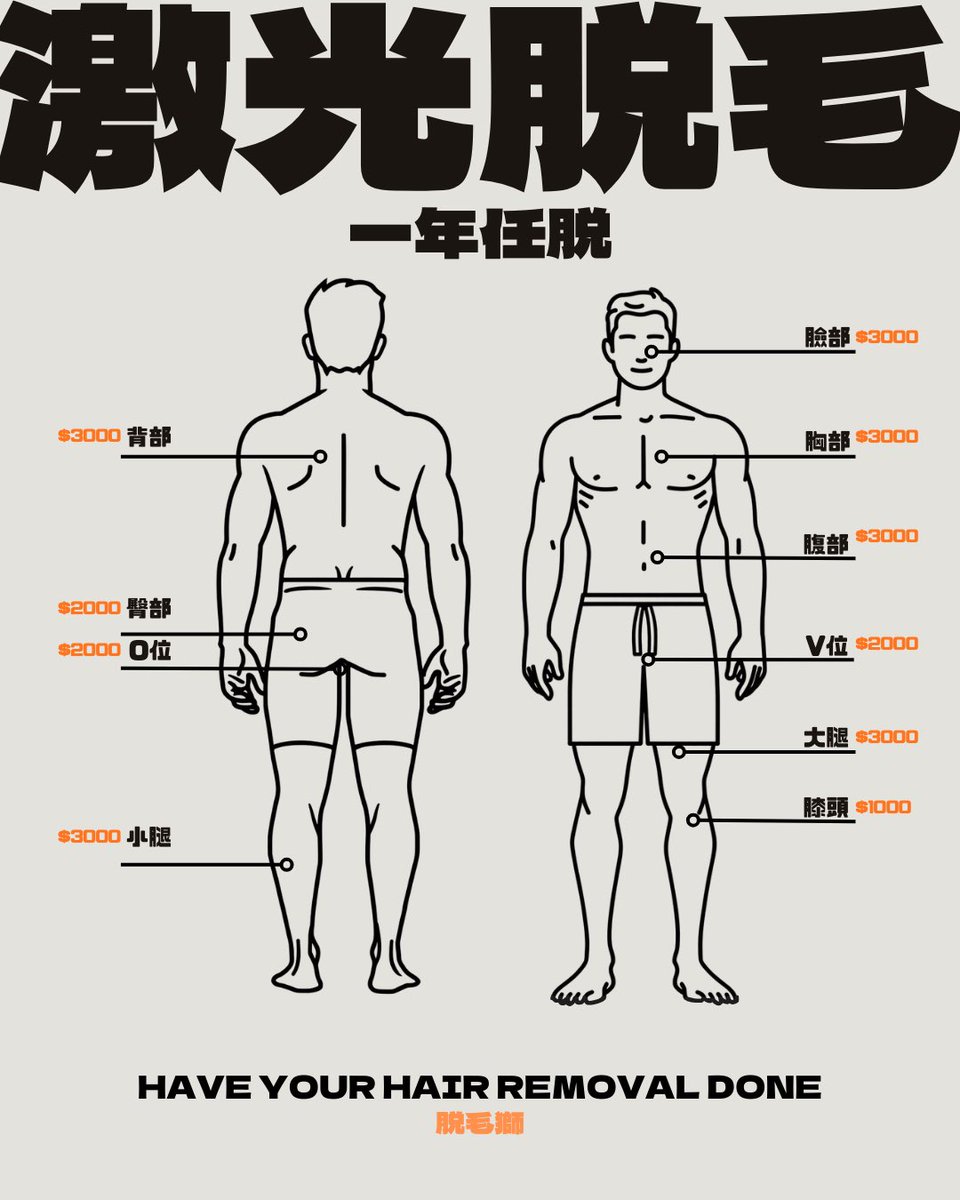 激光脫毛

一年任脫

$3000 背部

$2000 臀部

$2000 O位

$3000 小腿

臉部 $3000

胸部 $3000

腹部 $3000

V位 $2000

大腿 $3000

膝頭 $1000

HAVE YOUR HAIR REMOVAL DONE

脫毛獅