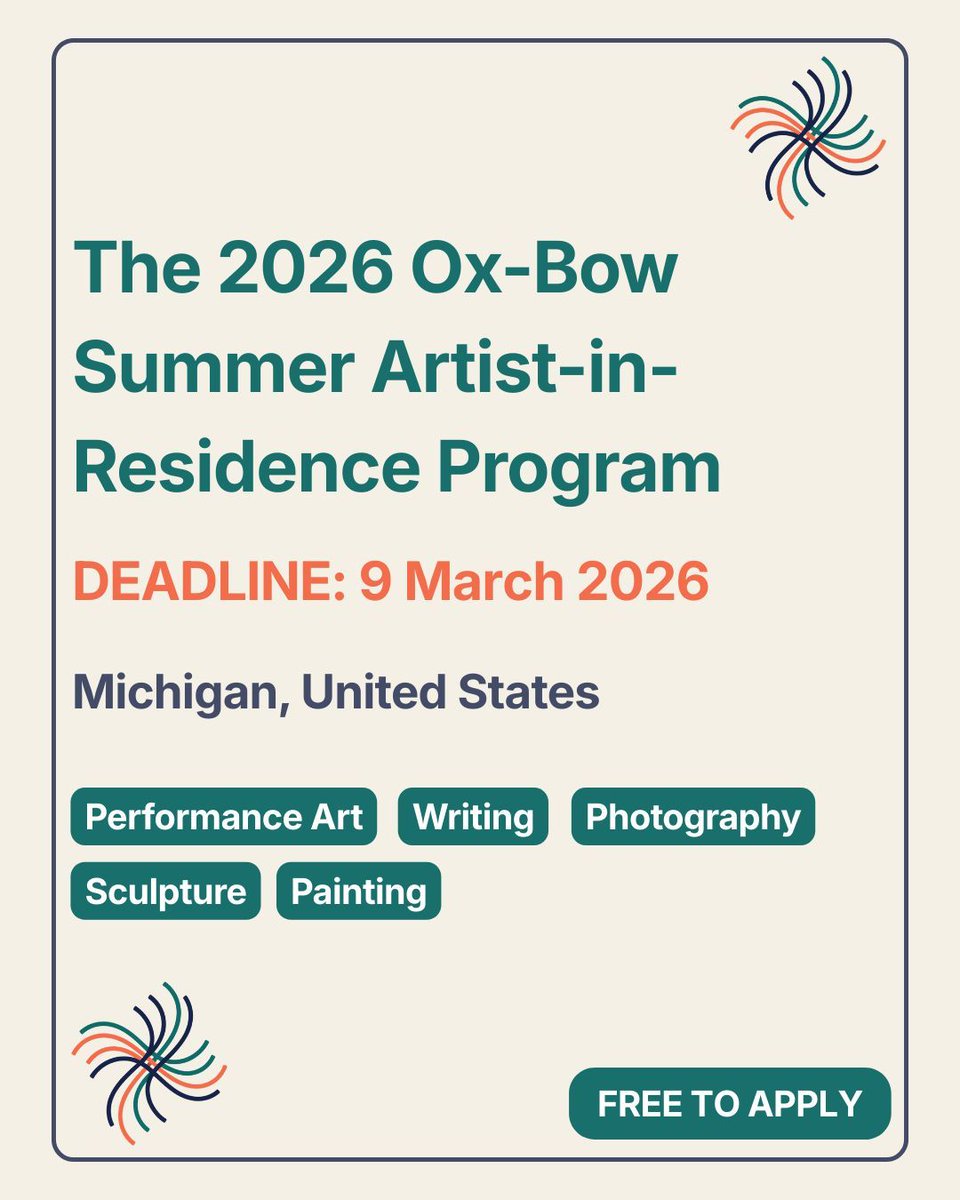 The 2026 Ox-Bow Summer Artist-in-Residence Program

DEADLINE: 9 March 2026

Michigan, United States

Performance Art Writing Photography Sculpture Painting

FREE TO APPLY