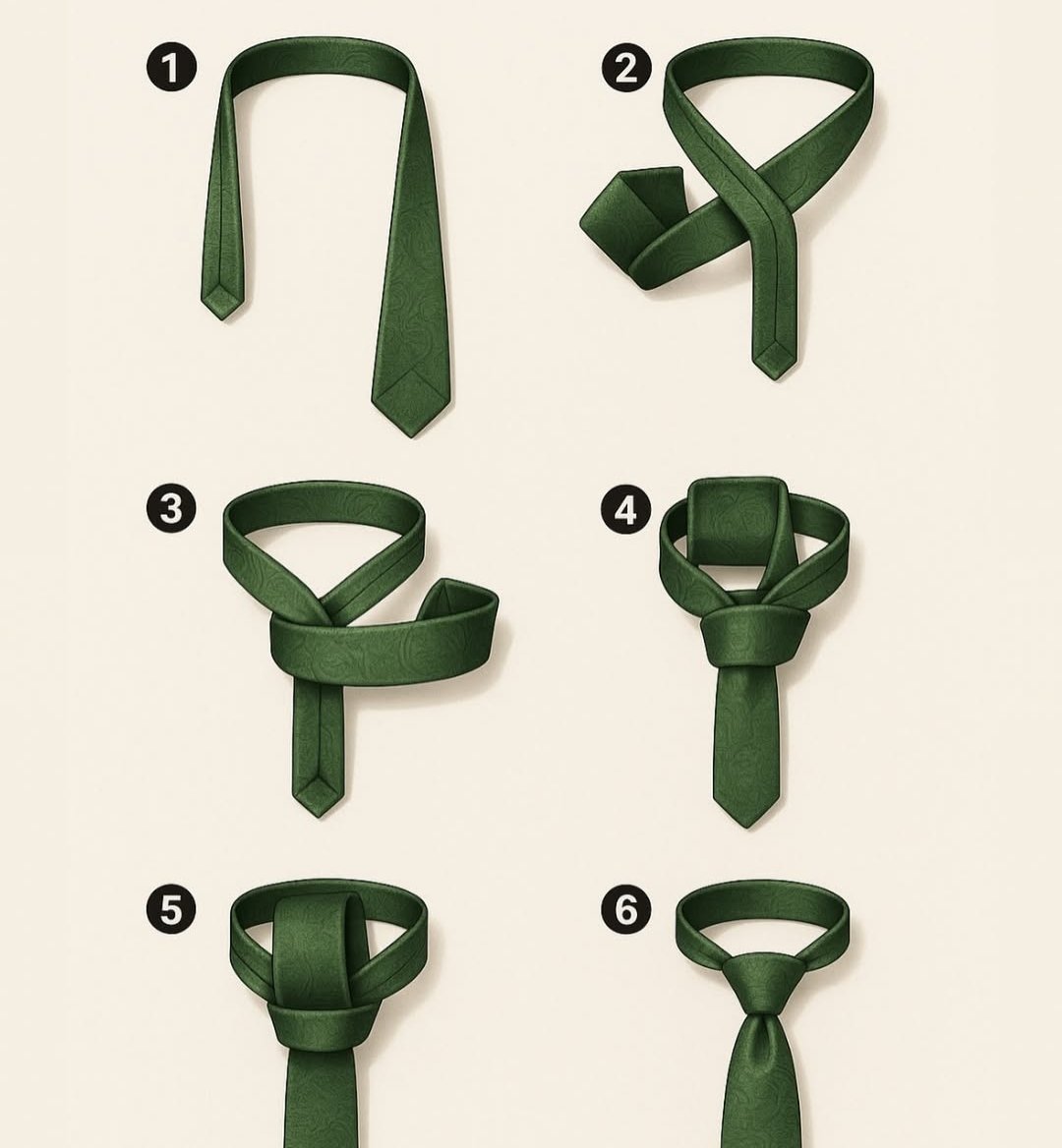 1
2
3
4
5
6