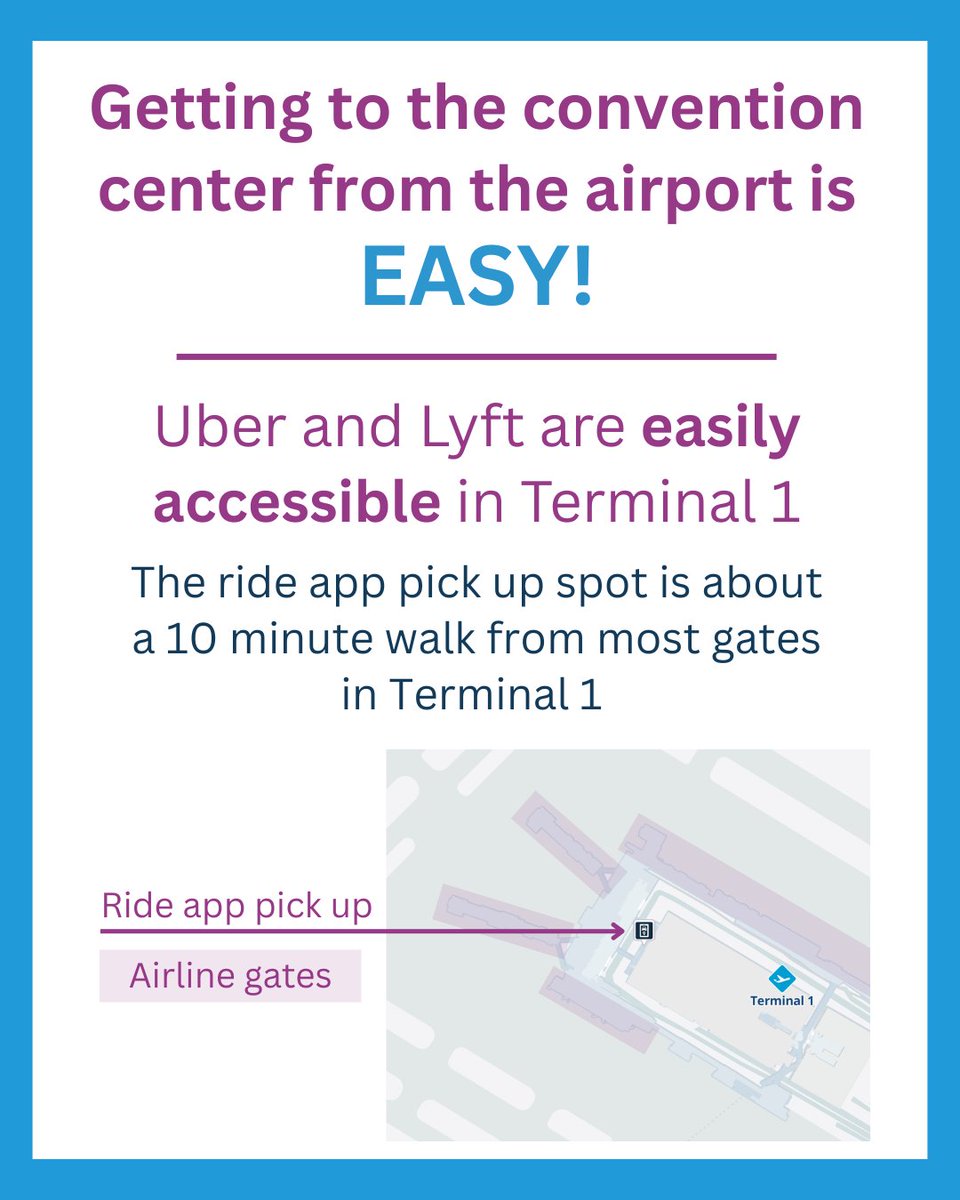 Getting to the convention center from the airport is EASY!

Uber and Lyft are easily accessible in Terminal 1

The ride app pick up spot is about a 10 minute walk from most gates in Terminal 1

Ride app pick up

Airline gates

Terminal 1