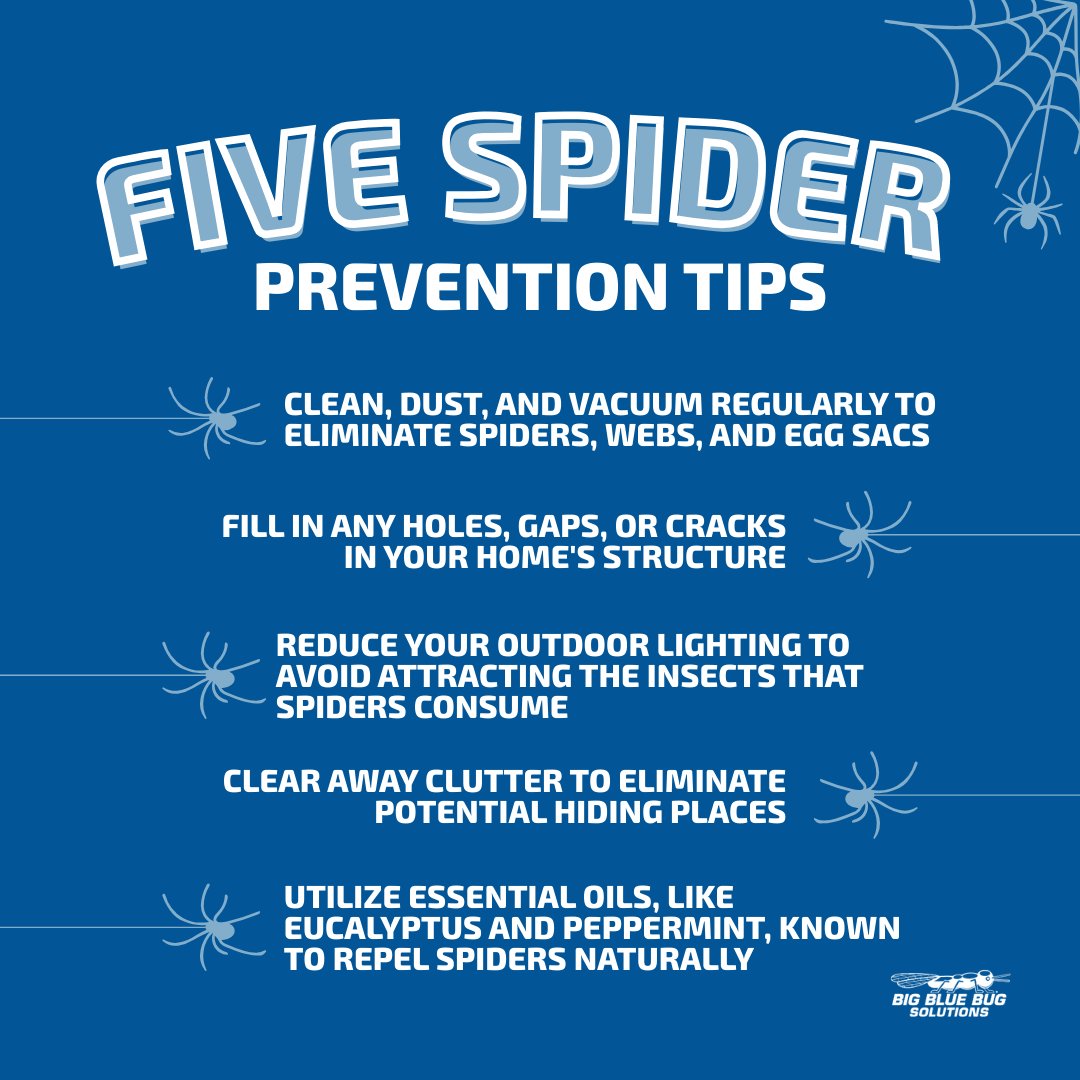 FIVE SPIDER
PREVENTION TIPS

CLEAN, DUST, AND VACUUM REGULARLY TO ELIMINATE SPIDERS, WEBS, AND EGG SACS

FILL IN ANY HOLES, GAPS, OR CRACKS IN YOUR HOME'S STRUCTURE

REDUCE YOUR OUTDOOR LIGHTING TO AVOID ATTRACTING THE INSECTS THAT SPIDERS CONSUME

CLEAR AWAY CLUTTER TO ELIMINATE POTENTIAL HIDING PLACES

UTILIZE ESSENTIAL OILS, LIKE EUCALYPTUS AND PEPPERMINT, KNOWN TO REPEL SPIDERS NATURALLY

BIG BLUE BUG SOLUTIONS