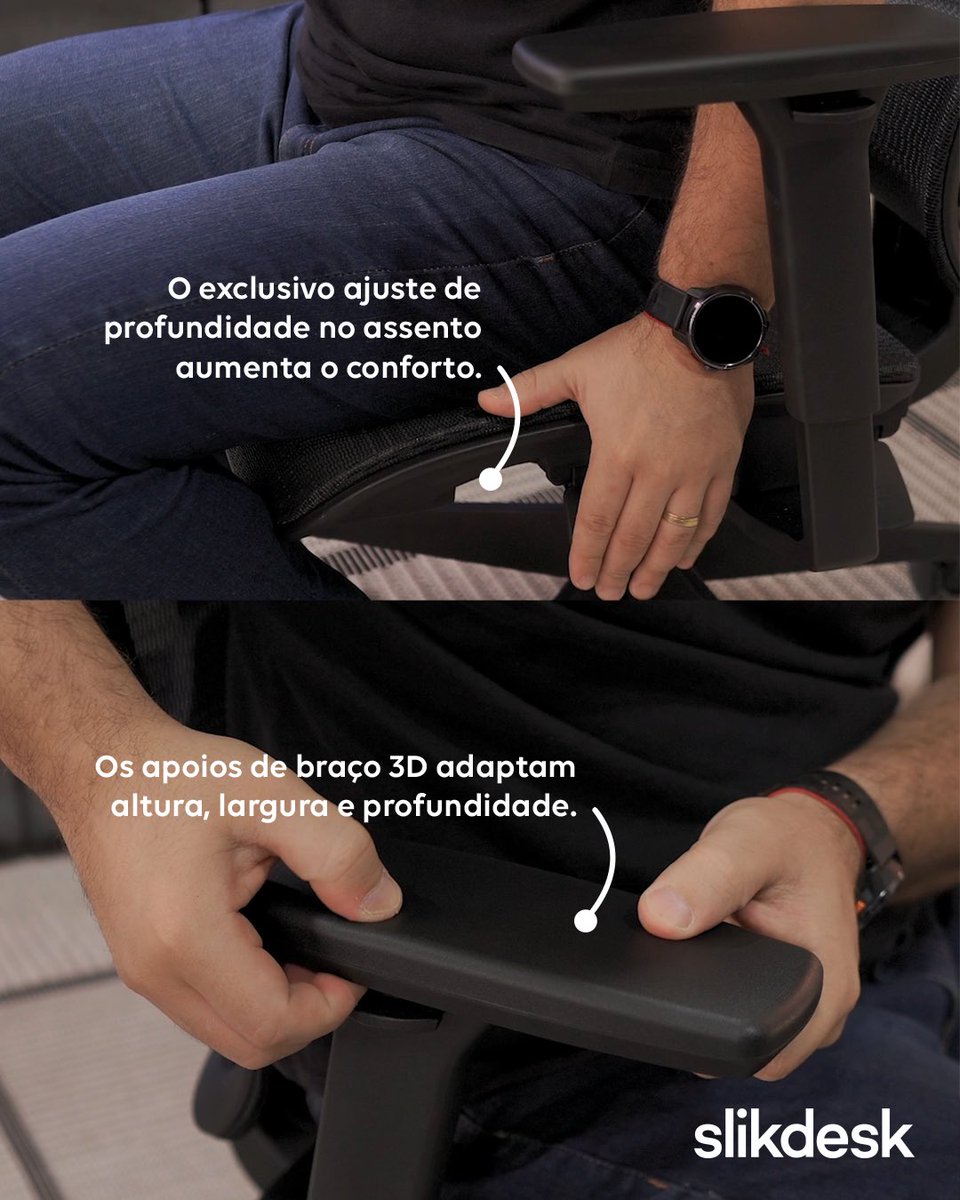 O exclusivo ajuste de profundidade no assento aumenta o conforto.

Os apoios de braço 3D adaptam altura, largura e profundidade.

slikdesk