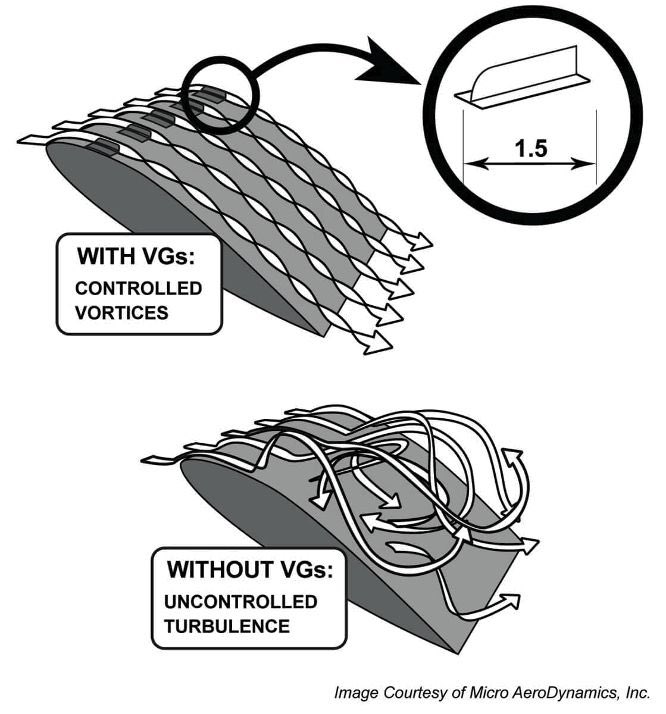 1.5

WITH VGs:
CONTROLLED VORTICES

WITHOUT VGs:
UNCONTROLLED TURBULENCE

Image Courtesy of Micro AeroDynamics, Inc.