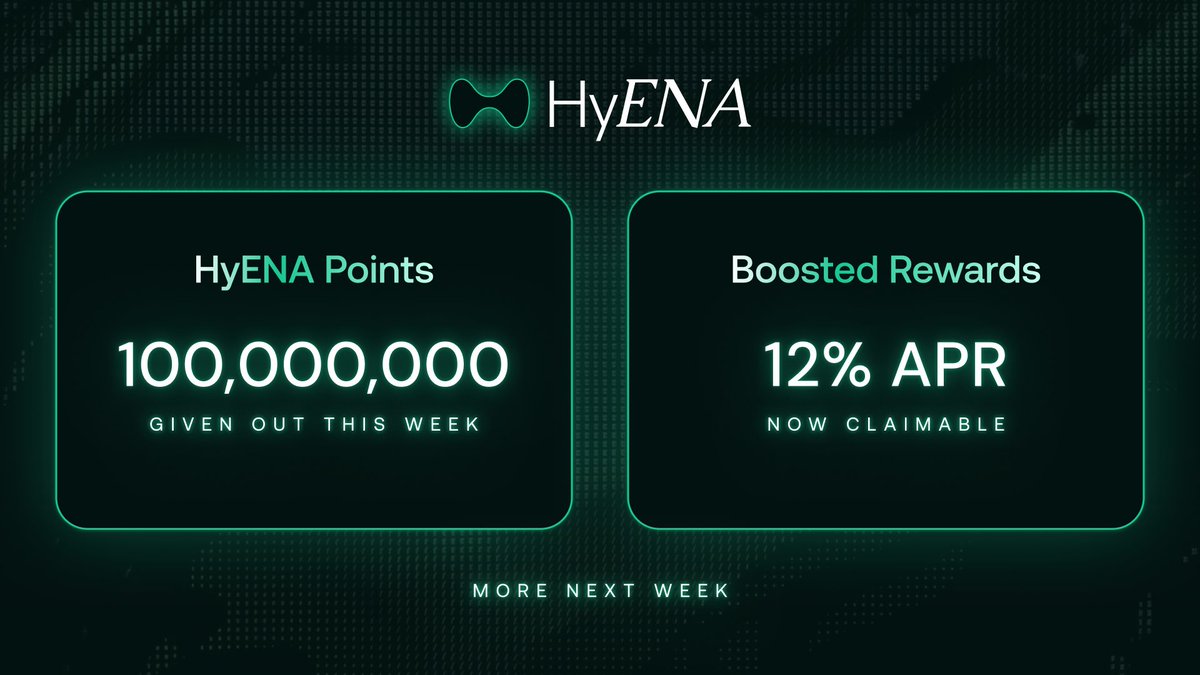 HyENA

HyENA Points

100,000,000

GIVEN OUT THIS WEEK

Boosted Rewards

12% APR

NOW CLAIMABLE

MORE NEXT WEEK