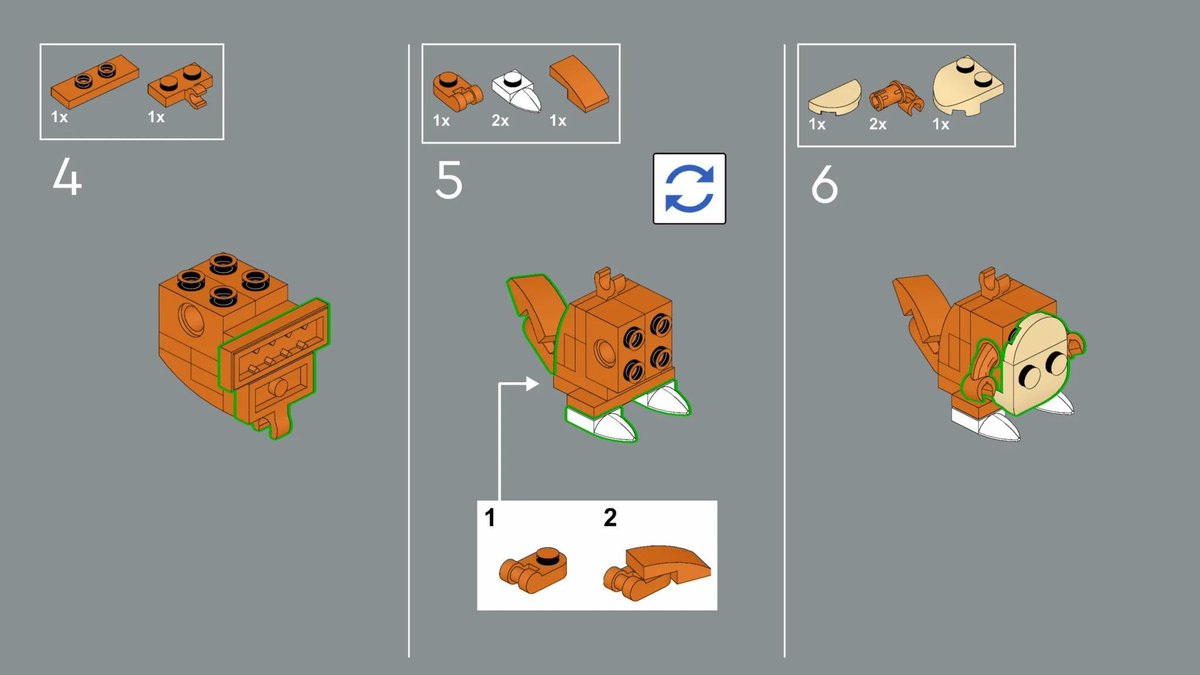 1x 1x

4

1x 2x 1x

5

1 2

1x 2x 1x

6