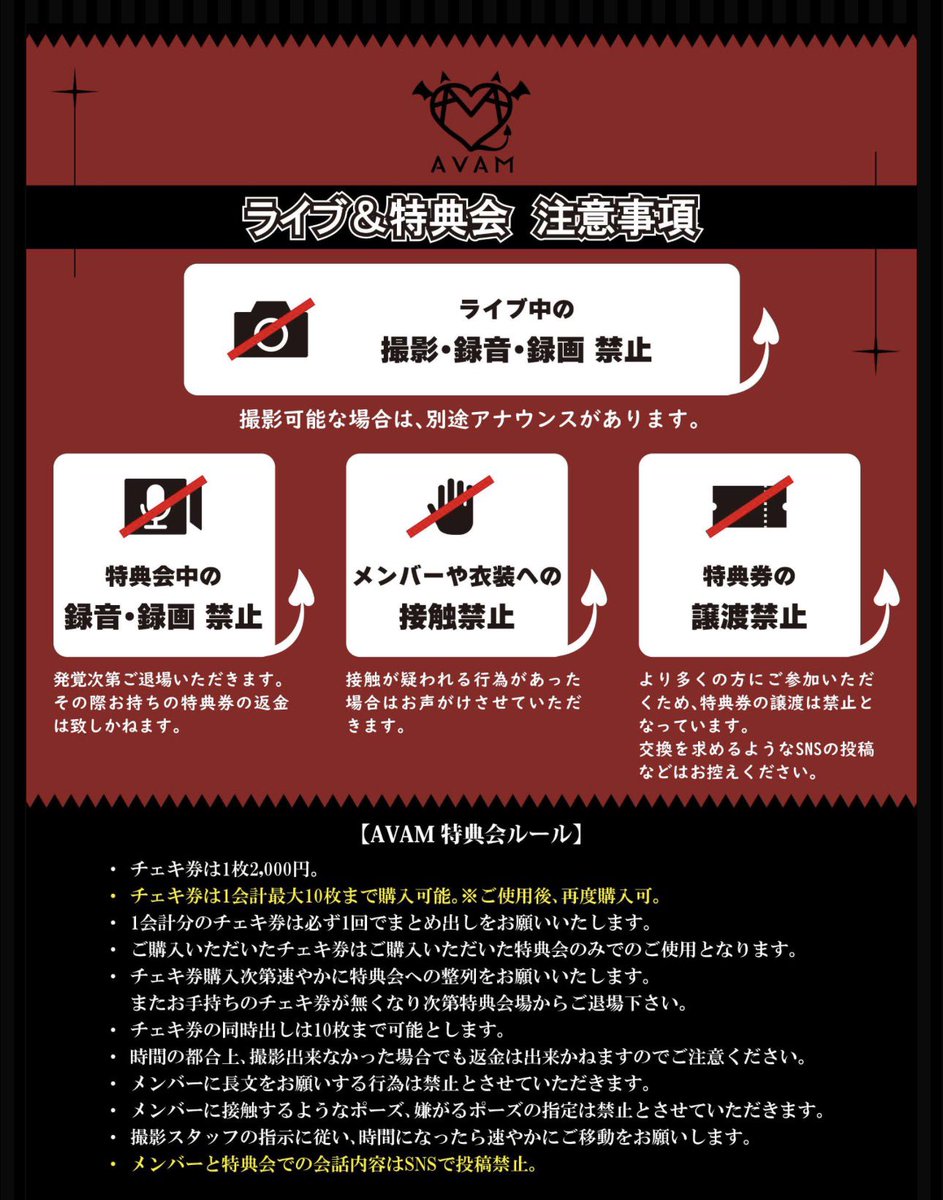 AVAM

ライブ&特典会 注意事項

ライブ中の
撮影・録音・録画 禁止

撮影可能な場合は、別途アナウンスがあります。

特典会中の
録音・録画 禁止

発覚次第ご退場いただきます。その際お持ちの特典券の返金は致しかねます。

メンバーや衣装への
接触禁止

接触が疑われる行為があった場合はお声がけさせていただきます。

特典券の
譲渡禁止

より多くの方にご参加いただくため、特典券の譲渡は禁止となっています。
交換を求めるようなSNSの投稿などはお控えください。

【AVAM 特典会ルール】

・ チェキ券は1枚2,000円。
・ チェキ券は1会計最大10枚まで購入可能。※ご使用後、再度購入可。
・ 1会計分のチェキ券は必ず1回でまとめ出しをお願いいたします。
・ ご購入いただいたチェキ券はご購入いただいた特典会のみでのご使用となります。
・ チェキ券購入次第速やかに特典会への整列をお願いいたします。
またお手持ちのチェキ券が無くなり次第特典会場からご退場下さい。
・ チェキ券の同時出しは10枚まで可能とします。
・ 時間の都合上、撮影出来なかった場合でも返金は出来かねますのでご注意ください。
・ メンバーに長文をお願いする行為は禁止とさせていただきます。
・ メンバーに接触するようなポーズ、嫌がるポーズの指定は禁止とさせていただきます。
・ 撮影スタッフの指示に従い、時間になったら速やかにご移動をお願いします。
・ メンバーと特典会での会話内容はSNSで投稿禁止。