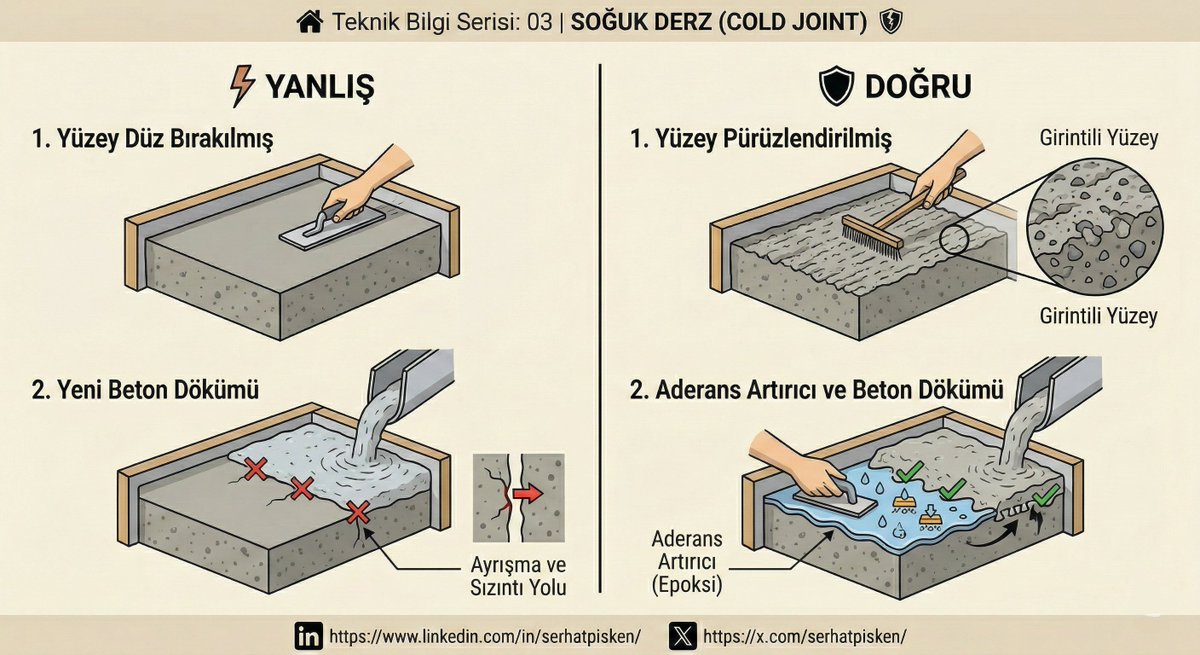 Teknik Bilgi Serisi: 03 | SOĞUK DERZ (COLD JOINT)

YANLIŞ

1. Yüzey Düz Bırakılmış

2. Yeni Beton Dökümü

Ayrışma ve Sızıntı Yolu

DOĞRU

1. Yüzey Pürüzlendirilmiş

Girintili Yüzey

Girintili Yüzey

2. Aderans Artırıcı ve Beton Dökümü

Aderans Artırıcı (Epoksi)

https://www.linkedin.com/in/serhatpisken/ https://x.com/serhatpisken/