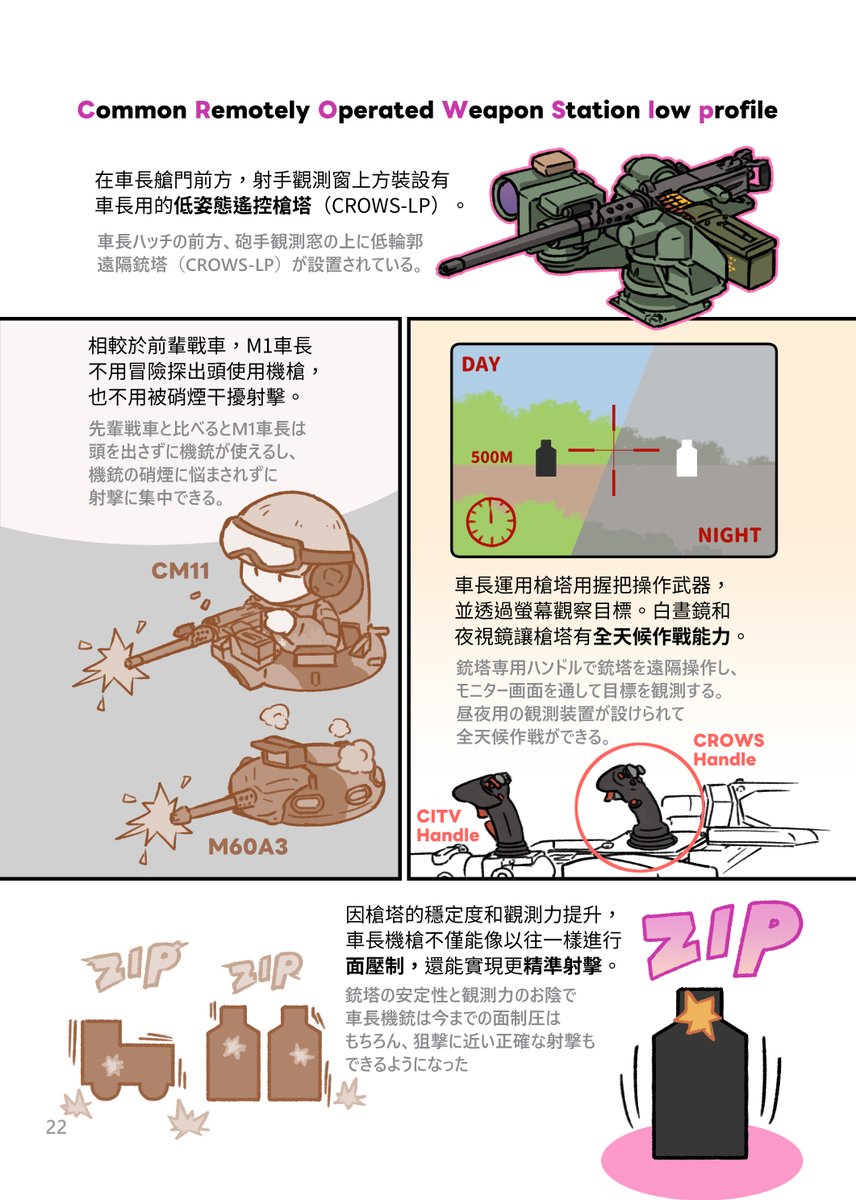 Common Remotely Operated Weapon Station low profile

在車長艙門前方，射手觀測窗上方裝設有車長用的低姿態遙控槍塔（CROWS-LP）。

車長ハッチの前方、砲手観測窓の上に低輪郭遠隔銃塔（CROWS-LP）が設置されている。

相較於前輩戰車，M1車長不用冒險探出頭使用機槍，也不用被硝煙干擾射擊。

先輩戦車と比べるとM1車長は頭を出さずに機銃が使えるし、機銃の硝煙に悩まされずに射撃に集中できる。

CM11

M60A3

DAY

500M

NIGHT

車長運用槍塔用握把操作武器，並透過螢幕觀察目標。白晝鏡和夜視鏡讓槍塔有全天候作戰能力。

銃塔専用ハンドルで銃塔を遠隔操作し、モニター画面を通して目標を観測する。昼夜用の観測装置が設けられて全天候作戦ができる。

CROWS Handle

CITV Handle

因槍塔的穩定度和觀測力提升，車長機槍不僅能像以往一樣進行面壓制，還能實現更精準射擊。

銃塔の安定性と観測力のお陰で車長機銃は今までの面制圧はもちろん、狙撃に近い正確な射撃もできるようになった

ZIP ZIP

ZIP

22