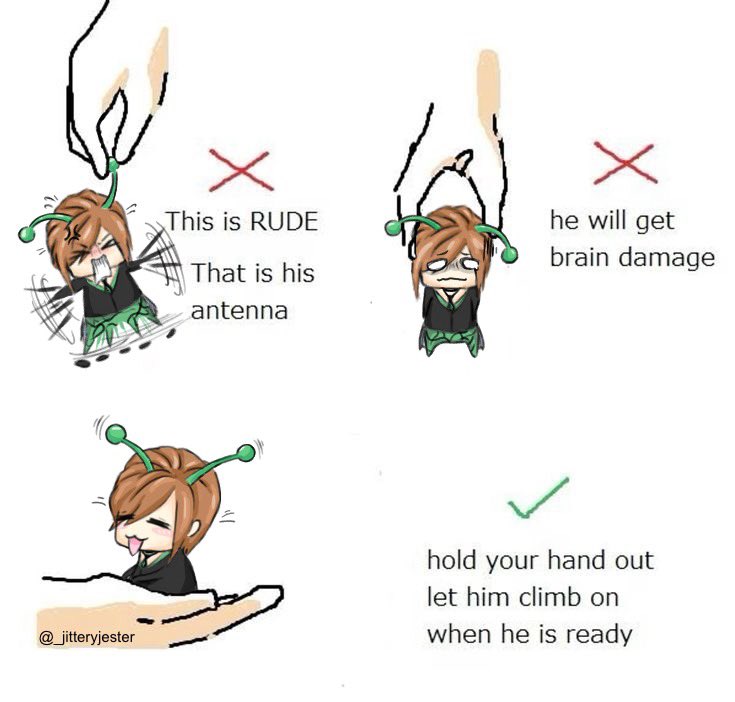 This is RUDE
That is his antenna

he will get brain damage

@_jitteryjester

hold your hand out
let him climb on
when he is ready