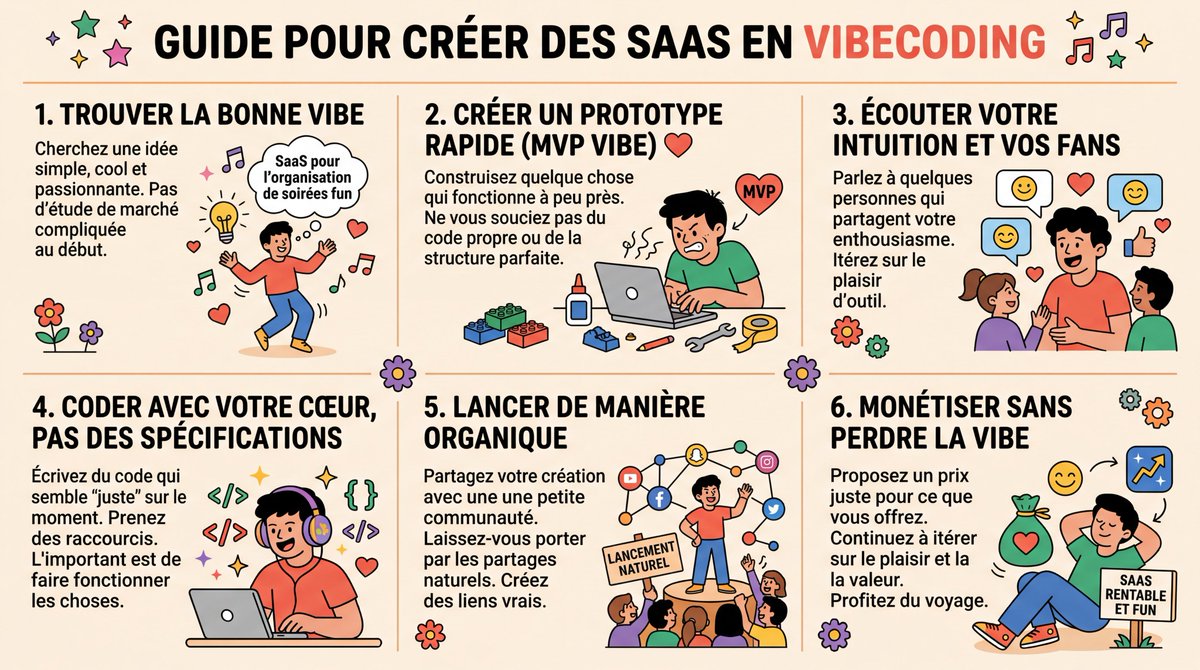 GUIDE POUR CRÉER DES SAAS EN VIBECODING

1. TROUVER LA BONNE VIBE

Cherchez une idée simple, cool et passionnante. Pas d'étude de marché compliquée au début.

SaaS pour l'organisation de soirées fun

2. CRÉER UN PROTOTYPE RAPIDE (MVP VIBE)

Construisez quelque chose qui fonctionne à peu près. Ne vous souciez pas du code propre ou de la structure parfaite.

MVP

3. ÉCOUTER VOTRE INTUITION ET VOS FANS

Parlez à quelques personnes qui partagent votre enthousiasme. Itérez sur le plaisir d'outil.

4. CODER AVEC VOTRE CŒUR, PAS DES SPÉCIFICATIONS

Écrivez du code qui semble "juste" sur le moment. Prenez des raccourcis. L'important est de faire fonctionner les choses.

</>
{ }
</>
</>

5. LANCER DE MANIÈRE ORGANIQUE

Partagez votre création avec une une petite communauté. Laissez-vous porter par les partages naturels. Créez des liens vrais.

LANCEMENT NATUREL

6. MONÉTISER SANS PERDRE LA VIBE

Proposez un prix juste pour ce que vous offrez. Continuez à itérer sur le plaisir et la la valeur. Profitez du voyage.

SAAS RENTABLE ET FUN