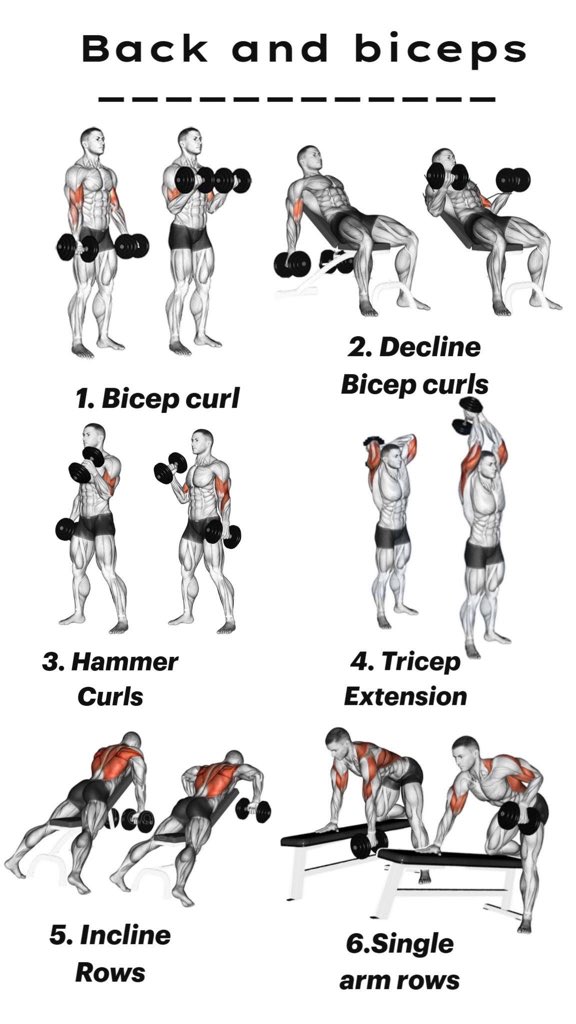 Back and biceps

1. Bicep curl

2. Decline Bicep curls

3. Hammer Curls

4. Tricep Extension

5. Incline Rows

6.Single arm rows