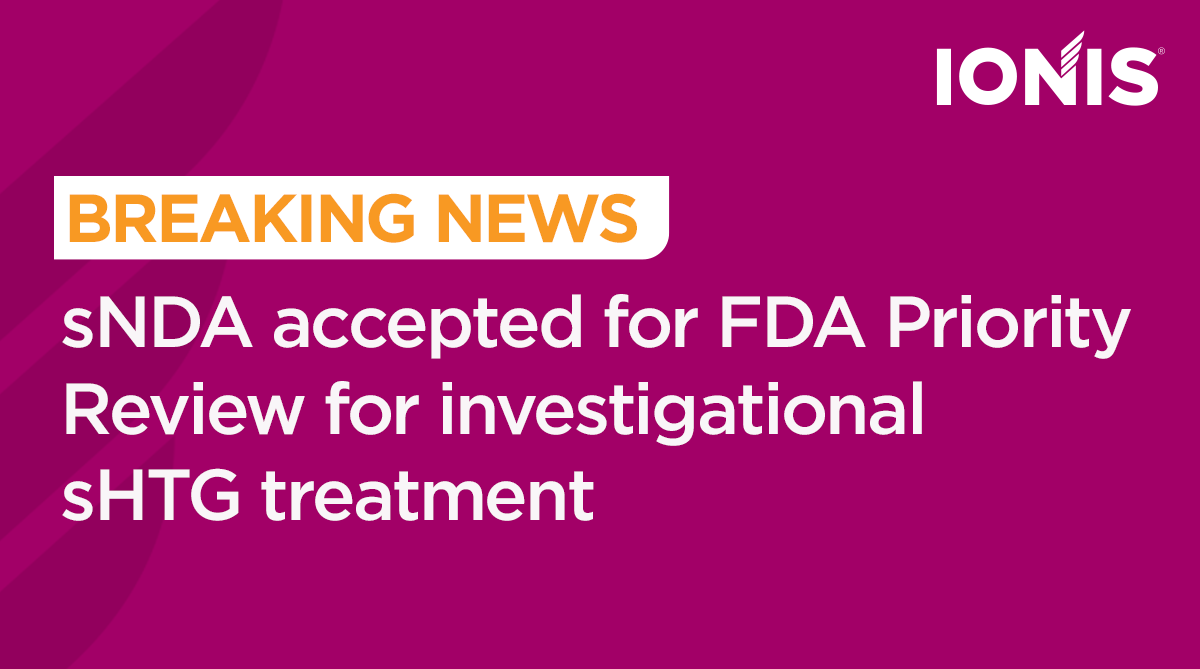 IONIS®

BREAKING NEWS

sNDA accepted for FDA Priority Review for investigational sHTG treatment