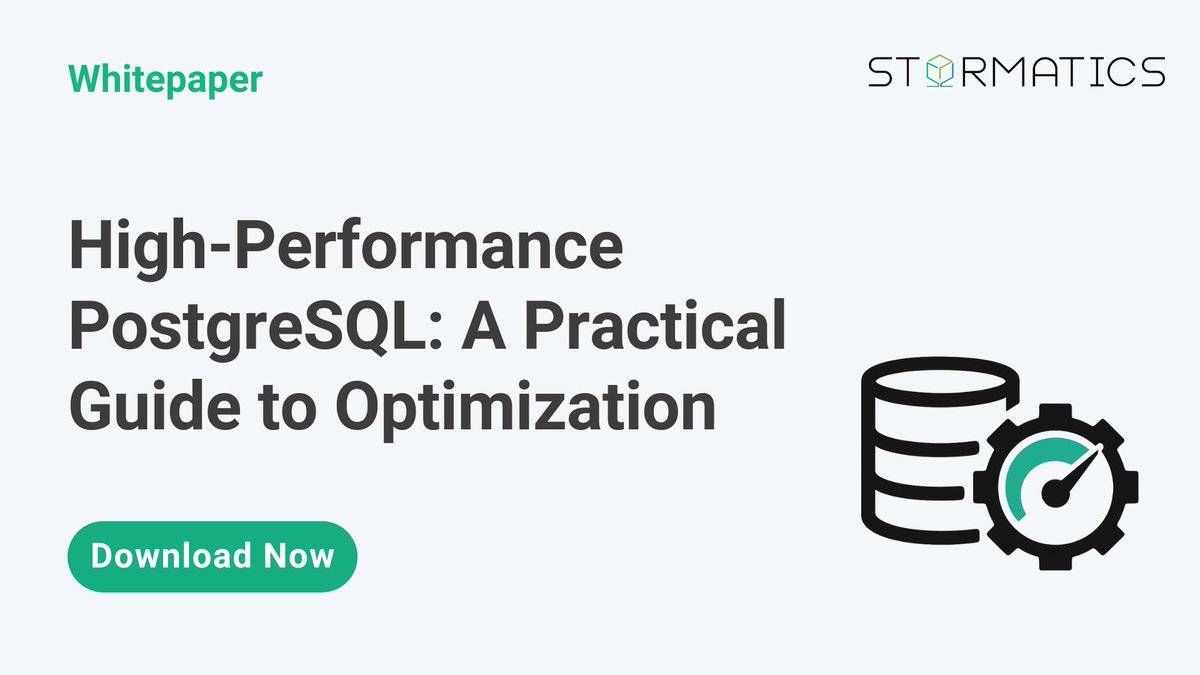 Whitepaper

STORMATICS

High-Performance PostgreSQL: A Practical Guide to Optimization

Download Now