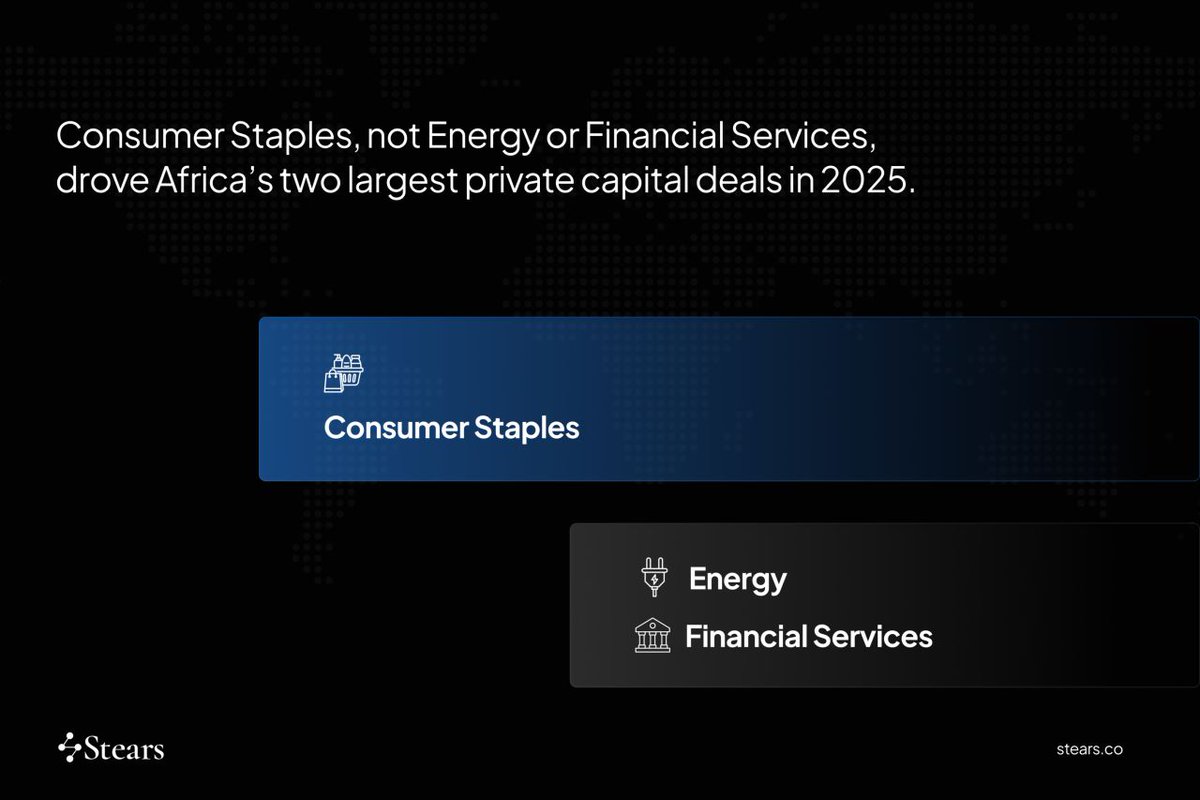 Consumer Staples, not Energy or Financial Services, drove Africa's two largest private capital deals in 2025.

Consumer Staples

Energy

Financial Services

Stears

stears.co