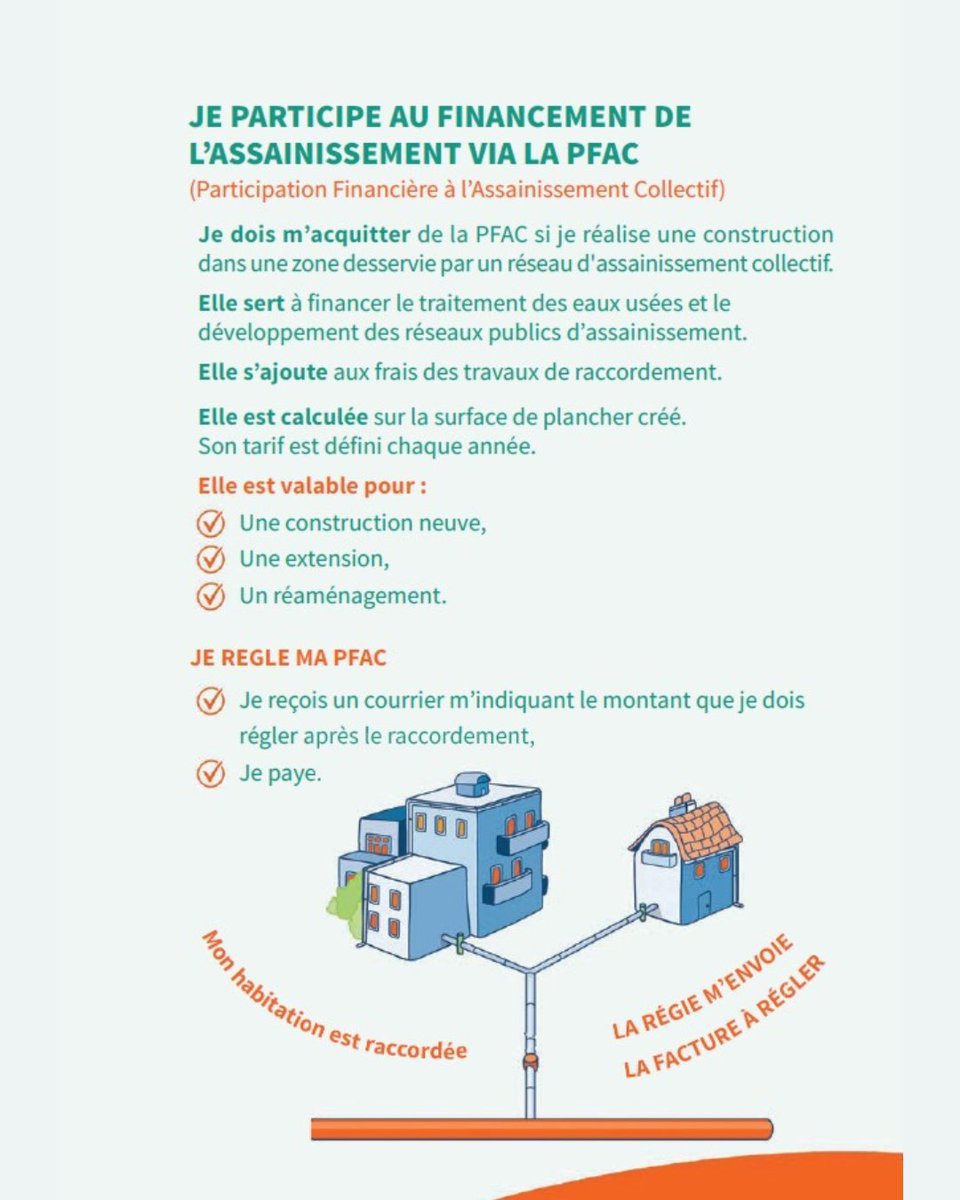 JE PARTICIPE AU FINANCEMENT DE L'ASSAINISSEMENT VIA LA PFAC
(Participation Financière à l'Assainissement Collectif)

Je dois m'acquitter de la PFAC si je réalise une construction dans une zone desservie par un réseau d'assainissement collectif.

Elle sert à financer le traitement des eaux usées et le développement des réseaux publics d'assainissement.

Elle s'ajoute aux frais des travaux de raccordement.

Elle est calculée sur la surface de plancher créé. Son tarif est défini chaque année.

Elle est valable pour :

Une construction neuve,

Une extension,

Un réaménagement.

JE REGLE MA PFAC

Je reçois un courrier m'indiquant le montant que je dois régler après le raccordement,

Je paye.

Mon habitation est raccordée

LA RÉGIE M'ENVOIE LA FACTURE À RÉGLER