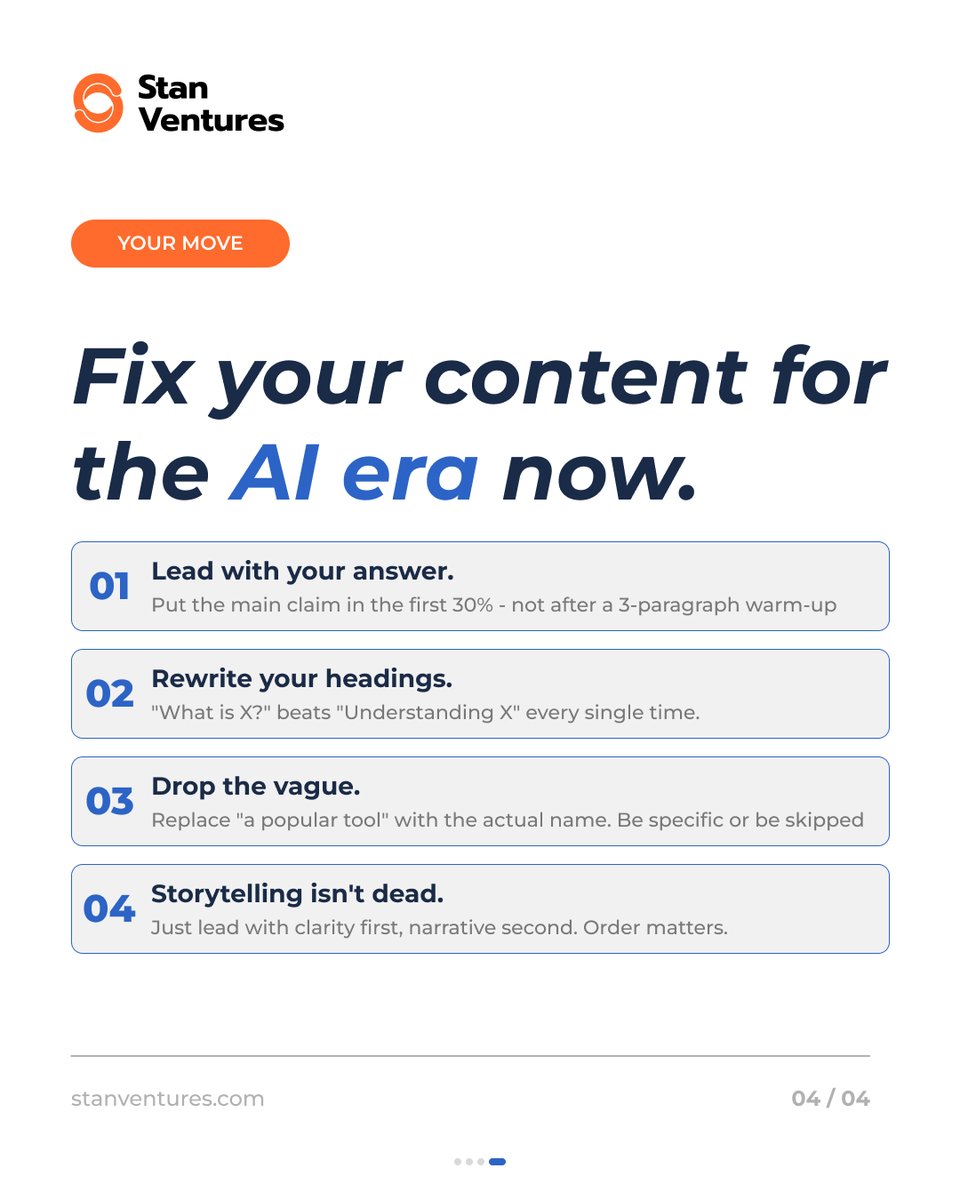 Stan
Ventures

YOUR MOVE

Fix your content for the AI era now.

01 Lead with your answer.
Put the main claim in the first 30% - not after a 3-paragraph warm-up

02 Rewrite your headings.
"What is X?" beats "Understanding X" every single time.

03 Drop the vague.
Replace "a popular tool" with the actual name. Be specific or be skipped

04 Storytelling isn't dead.
Just lead with clarity first, narrative second. Order matters.

stanventures.com

04 / 04