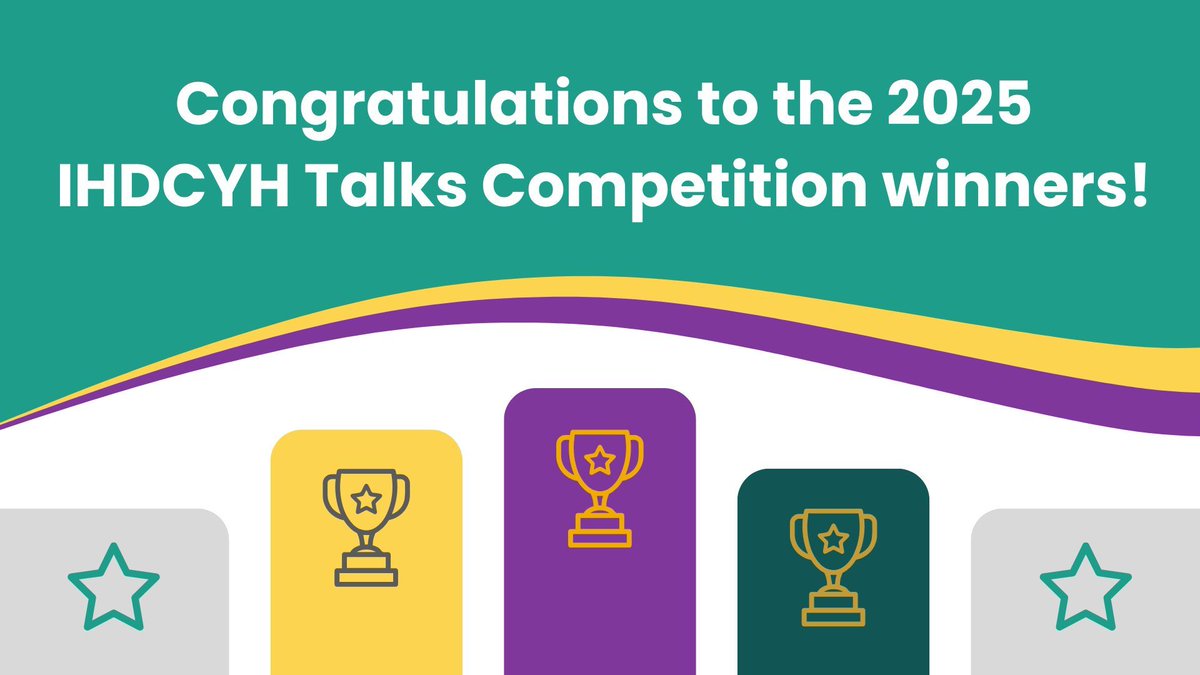 Congratulations to the 2025 IHDCYH Talks Competition winners!