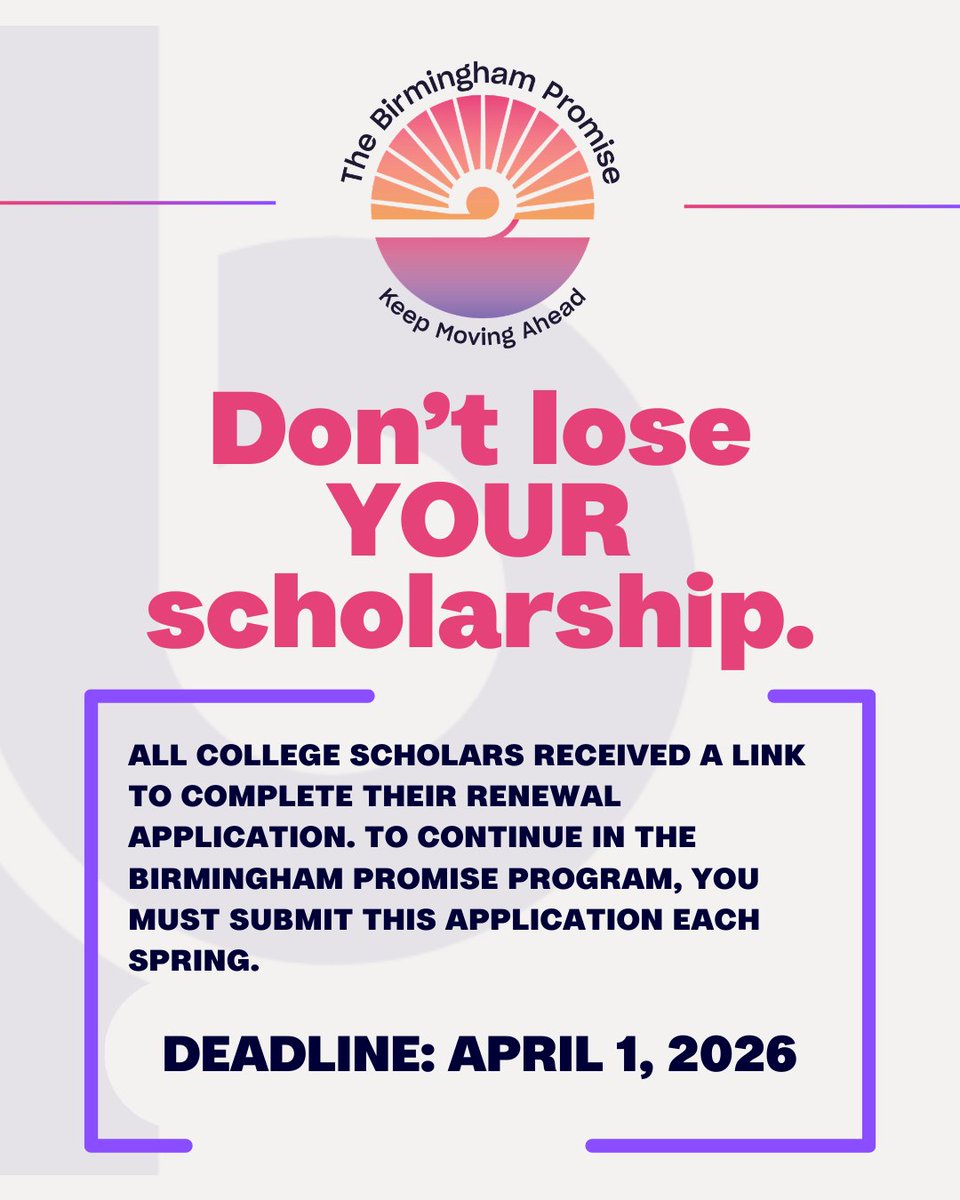 The Birmingham Promise

Keep Moving Ahead

Don't lose YOUR scholarship.

ALL COLLEGE SCHOLARS RECEIVED A LINK TO COMPLETE THEIR RENEWAL APPLICATION. TO CONTINUE IN THE BIRMINGHAM PROMISE PROGRAM, YOU MUST SUBMIT THIS APPLICATION EACH SPRING.

DEADLINE: APRIL 1, 2026