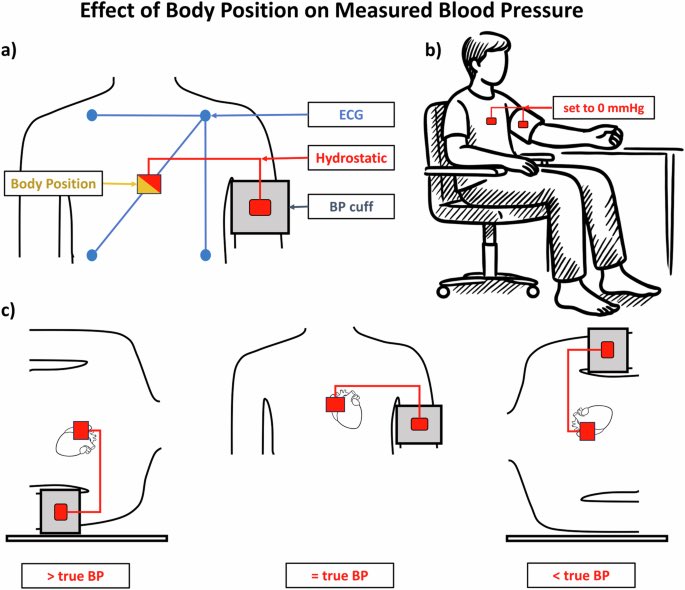 Effect of Body Position on Measured Blood Pressure

a)

ECG

Hydrostatic

Body Position

BP cuff

b)

set to 0 mmHg

c)

> true BP

= true BP

< true BP